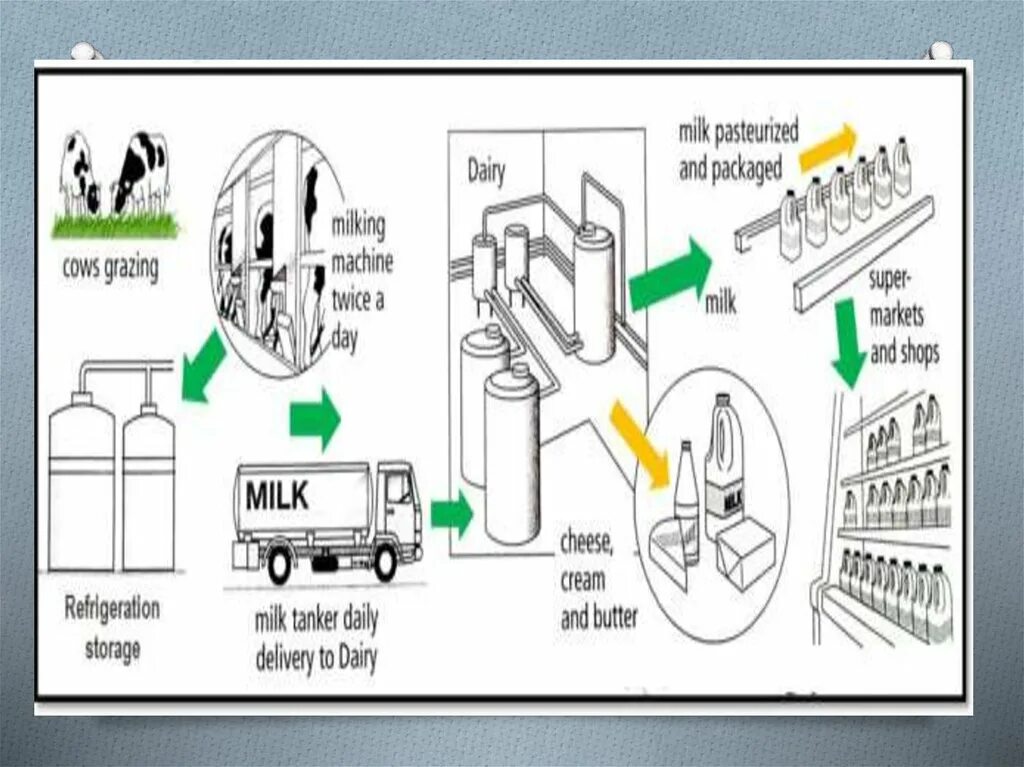 cows grazing

milking machine twice a day

Refrigeration storage

MILK

milk tanker daily delivery to Dairy

Dairy

milk

cheese, cream and butter

MILK

milk pasteurized and packaged

super-markets and shops