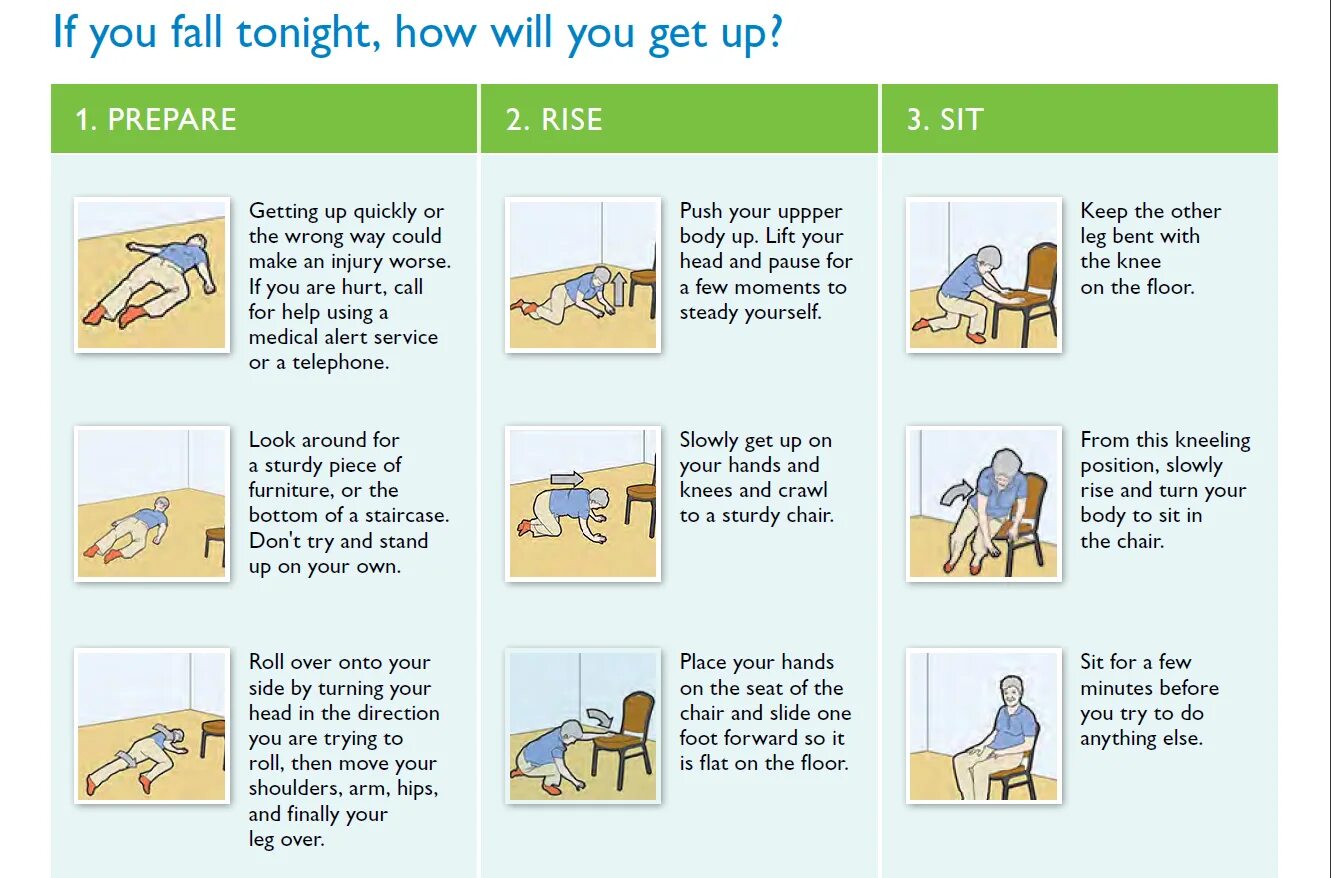 If you fall tonight, how will you get up?

1. PREPARE

Getting up quickly or the wrong way could make an injury worse. If you are hurt, call for help using a medical alert service or a telephone.

Look around for a sturdy piece of furniture, or the bottom of a staircase. Don't try and stand up on your own.

Roll over onto your side by turning your head in the direction you are trying to roll, then move your shoulders, arm, hips, and finally your leg over.

2. RISE

Push your uppper body up. Lift your head and pause for a few moments to steady yourself.

Slowly get up on your hands and knees and crawl to a sturdy chair.

Place your hands on the seat of the chair and slide one foot forward so it is flat on the floor.

3. SIT

Keep the other leg bent with the knee on the floor.

From this kneeling position, slowly rise and turn your body to sit in the chair.

Sit for a few minutes before you try to do anything else.