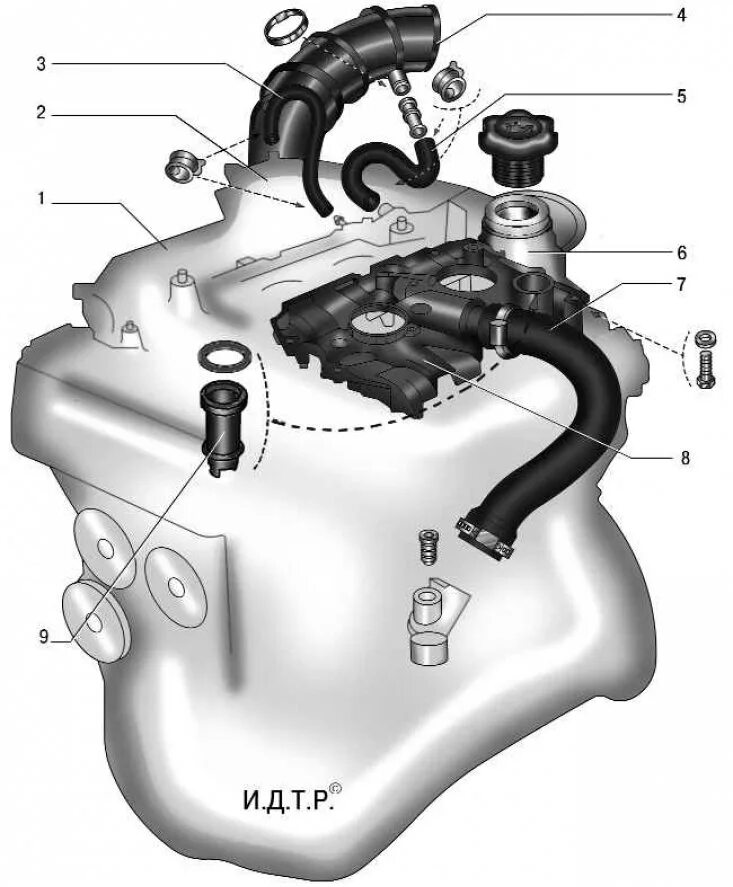 4
3
5
2
1
6
7
8
9
И.Д.Т.Р.©