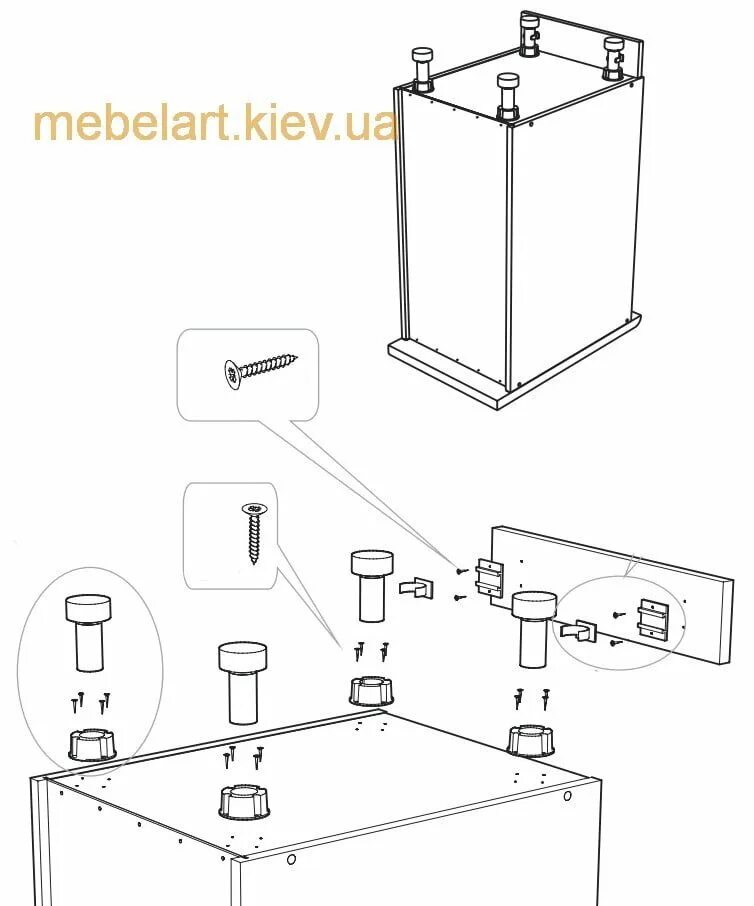 mebelart.kiev.ua