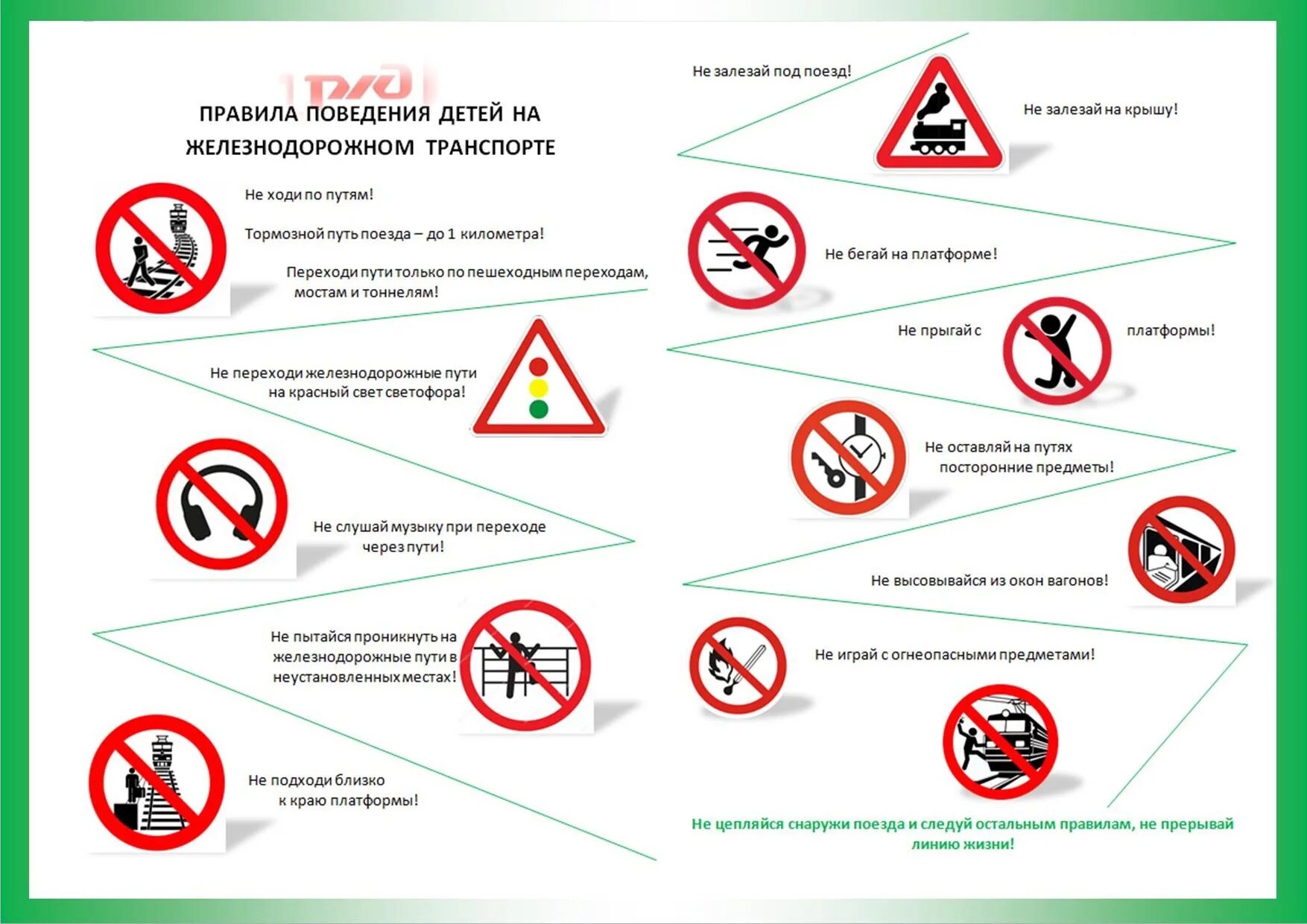 РЖД

ПРАВИЛА ПОВЕДЕНИЯ ДЕТЕЙ НА ЖЕЛЕЗНОДОРОЖНОМ ТРАНСПОРТЕ

Не ходи по путям!

Тормозной путь поезда – до 1 километра!

Переходи пути только по пешеходным переходам, мостам и тоннелям!

Не переходи железнодорожные пути на красный свет светофора!

Не слушай музыку при переходе через пути!

Не пытайся проникнуть на железнодорожные пути в неустановленных местах!

Не подходи близко к краю платформы!

Не залезай под поезд!

Не залезай на крышу!

Не бегай на платформе!

Не прыгай с платформы!

Не оставляй на путях посторонние предметы!

Не высовывайся из окон вагонов!

Не играй с огнеопасными предметами!

Не цепляйся снаружи поезда и следуй остальным правилам, не прерывай линию жизни!