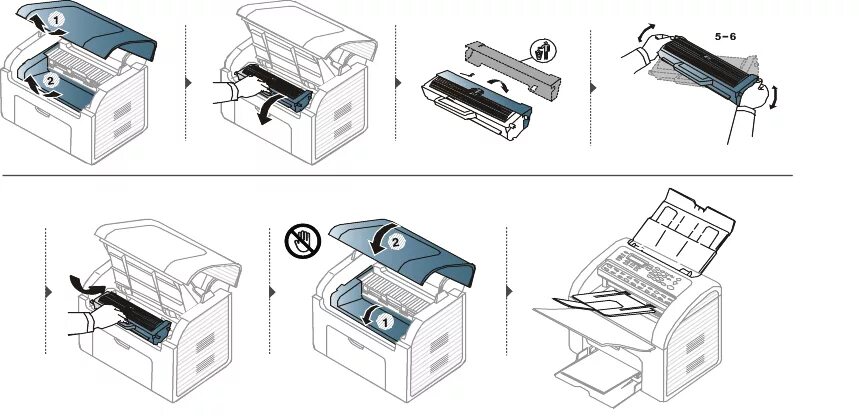 1
2
5-6
2
1