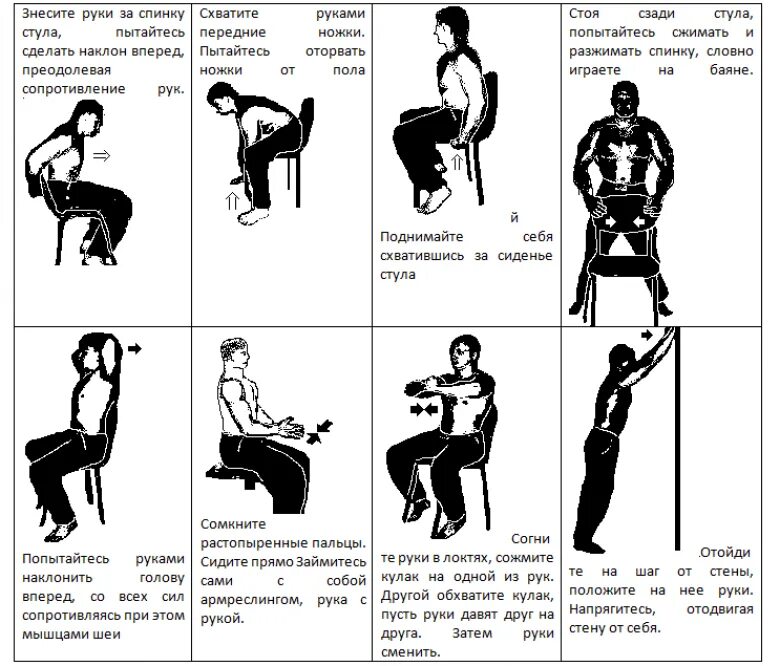 | Знесите руки за спинку стула, пытайтесь сделать наклон вперед, преодолевая сопротивление рук. | Схватите руками передние ножки. Пытайтесь оторвать ножки от пола | й Поднимайте себя схватившись за сиденье стула | Стоя сзади стула, попытайтесь сжимать и разжимать спинку, словно играете на баяне. |
|---|---|---|---|
| Попытайтесь руками наклонить голову вперед, со всех сил сопротивляясь при этом мышцами шеи | Сомкните растопыренные пальцы. Сидите прямо Займитесь сами с собой армреслингом, рука с рукой. | Согни те руки в локтях, сожмите кулак на одной из рук. Другой обхватите кулак, пусть руки давят друг на друга. Затем руки сменить. | .Отойди те на шаг от стены, положите на нее руки. Напрягитесь, отодвигая стену от себя. |