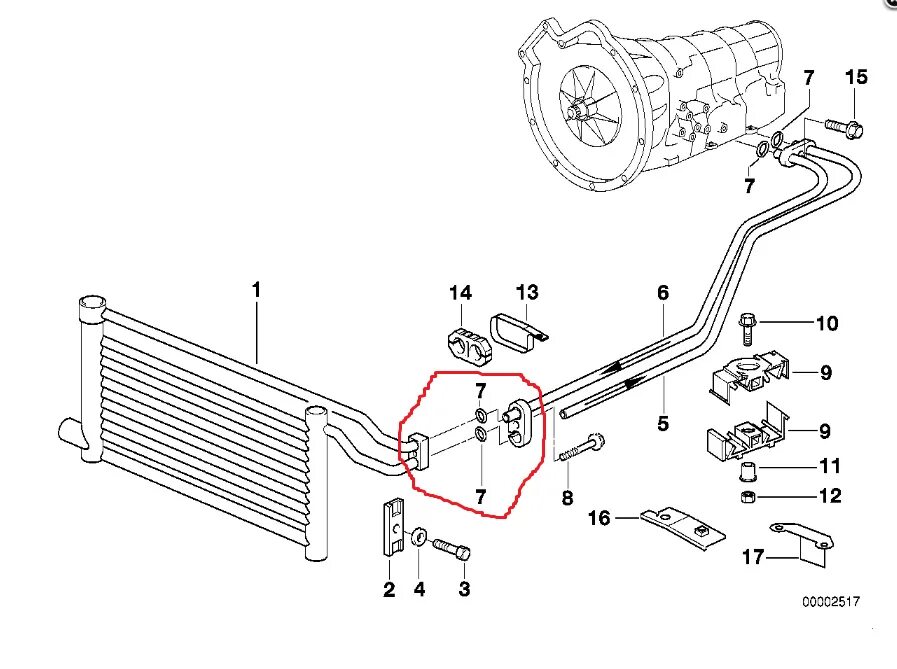 7
15
7
1
14
13
6
10
9
7
5
9
7
11
8
12
16
17
2
4
3
00002517