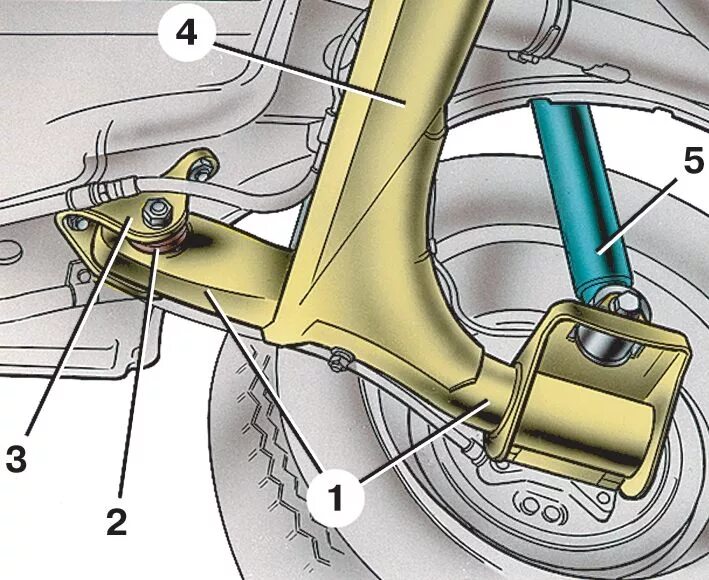 4
5
3
2
1