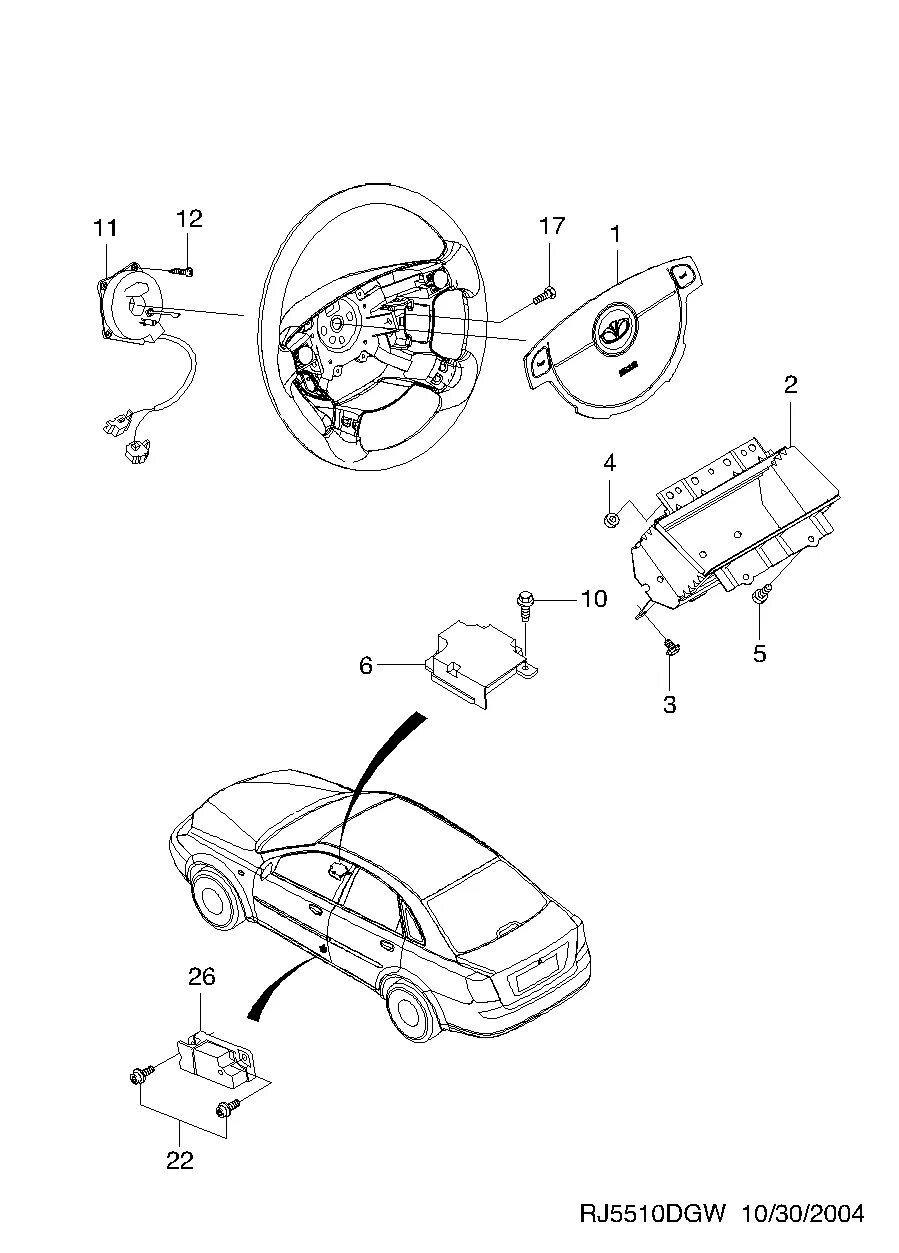 11
12
17
1
2
4
10
6
5
3
26
22
RJ5510DGW 10/30/2004