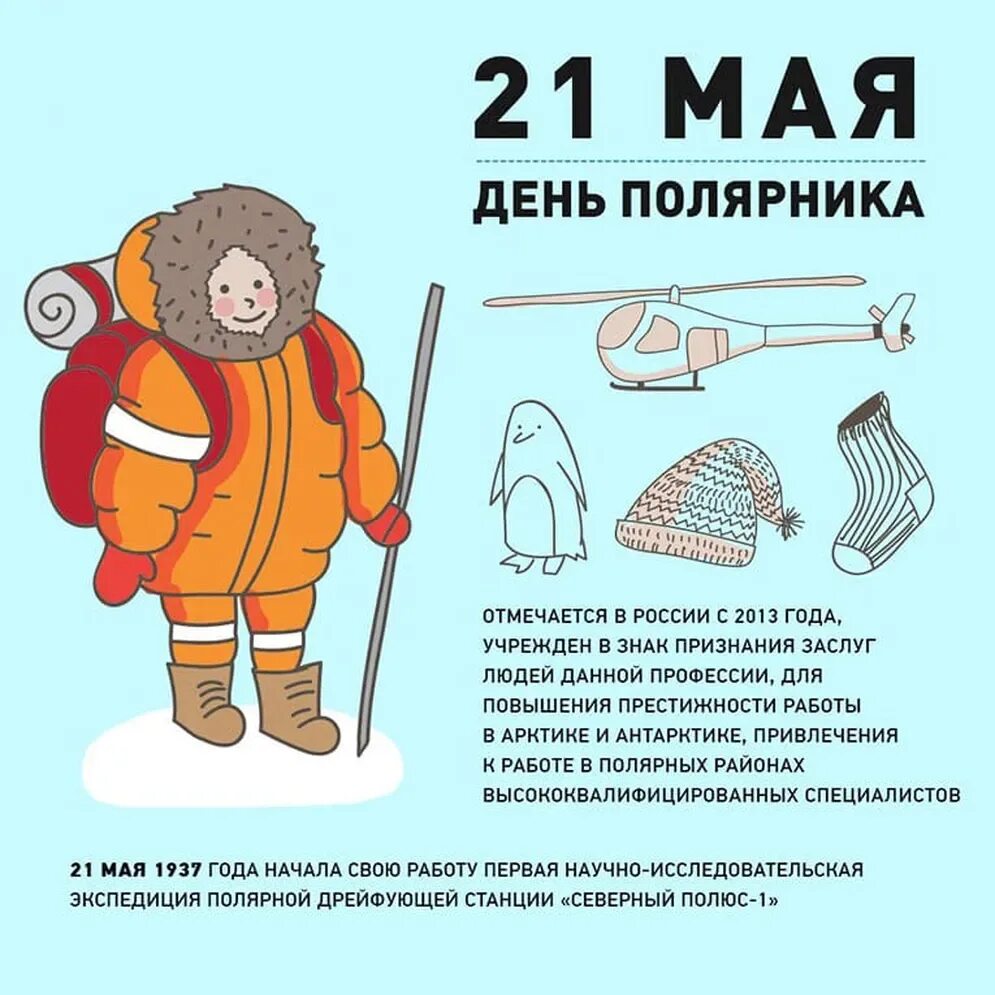 21 МАЯ

ДЕНЬ ПОЛЯРНИКА

ОТМЕЧАЕТСЯ В РОССИИ С 2013 ГОДА, УЧРЕЖДЕН В ЗНАК ПРИЗНАНИЯ ЗАСЛУГ ЛЮДЕЙ ДАННОЙ ПРОФЕССИИ, ДЛЯ ПОВЫШЕНИЯ ПРЕСТИЖНОСТИ РАБОТЫ В АРКТИКЕ И АНТАРКТИКЕ, ПРИВЛЕЧЕНИЯ К РАБОТЕ В ПОЛЯРНЫХ РАЙОНАХ ВЫСОКОКВАЛИФИЦИРОВАННЫХ СПЕЦИАЛИСТОВ

21 МАЯ 1937 ГОДА НАЧАЛА СВОЮ РАБОТУ ПЕРВАЯ НАУЧНО-ИССЛЕДОВАТЕЛЬСКАЯ ЭКСПЕДИЦИЯ ПОЛЯРНОЙ ДРЕЙФУЮЩЕЙ СТАНЦИИ «СЕВЕРНЫЙ ПОЛЮС-1»