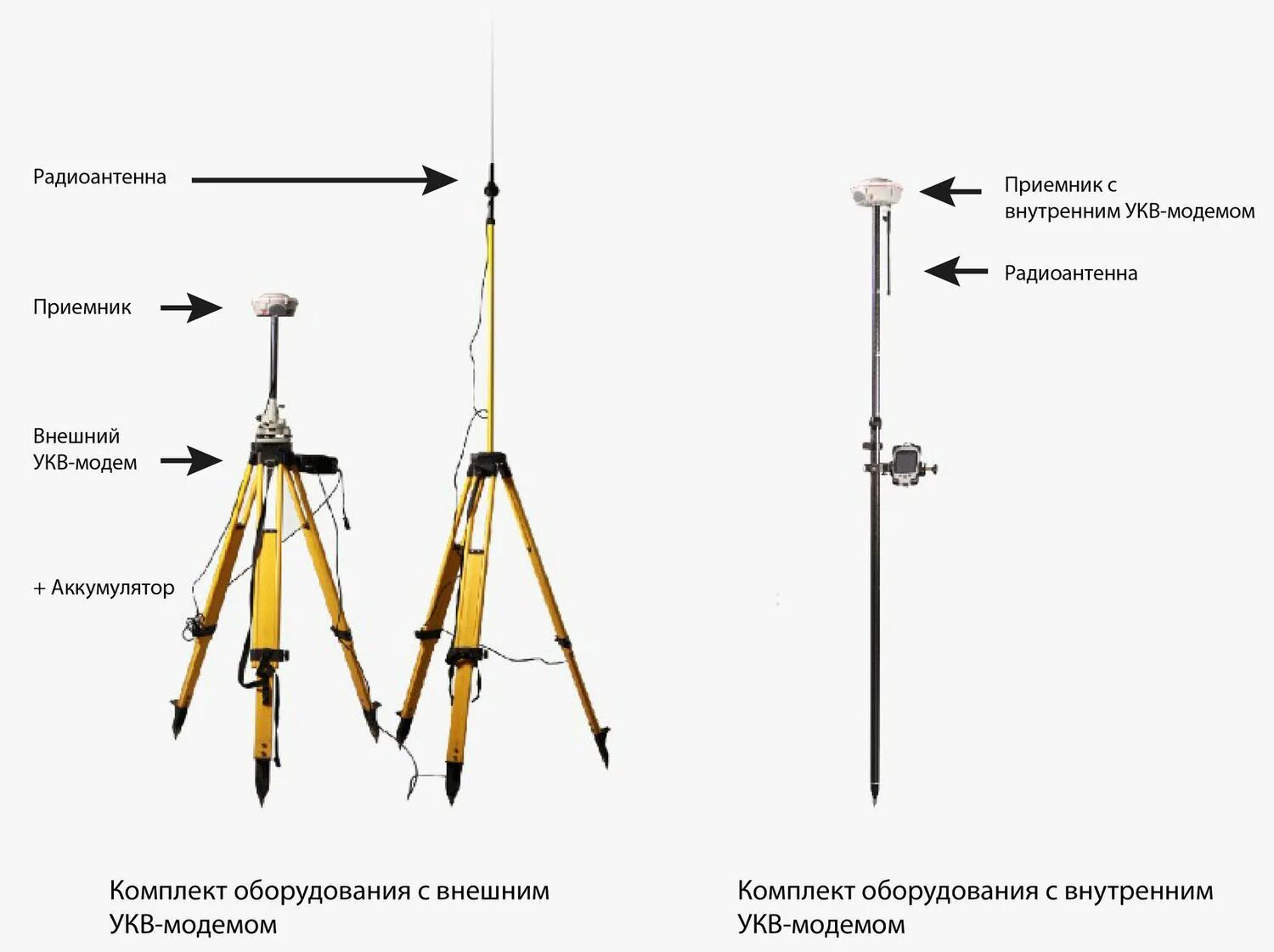 Радиоантенна

Приемник

Внешний УКВ-модем

+ Аккумулятор

Приемник с внутренним УКВ-модемом

Радиоантенна

Комплект оборудования с внешним УКВ-модемом

Комплект оборудования с внутренним УКВ-модемом