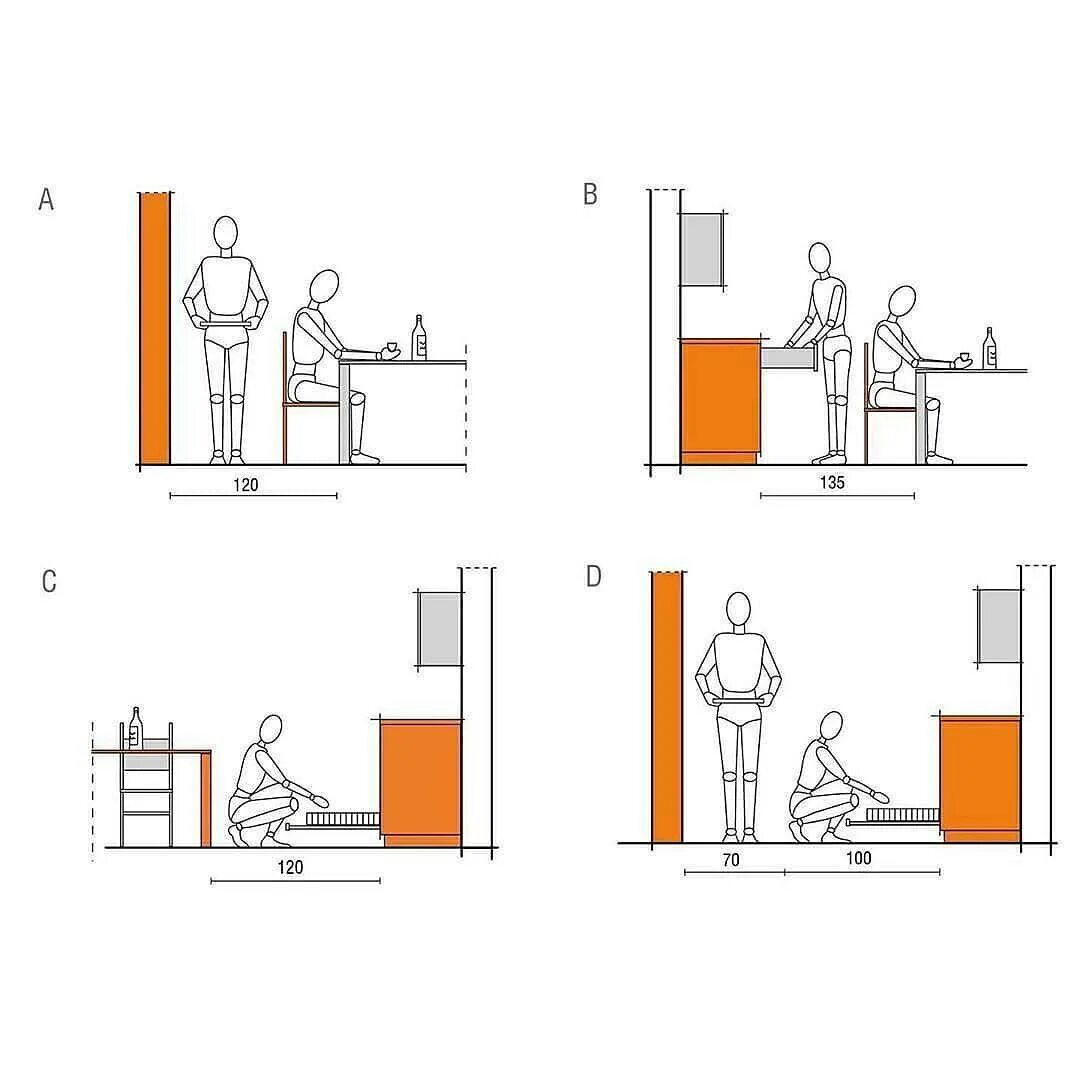 A

120

B

135

C

120

D

70

100