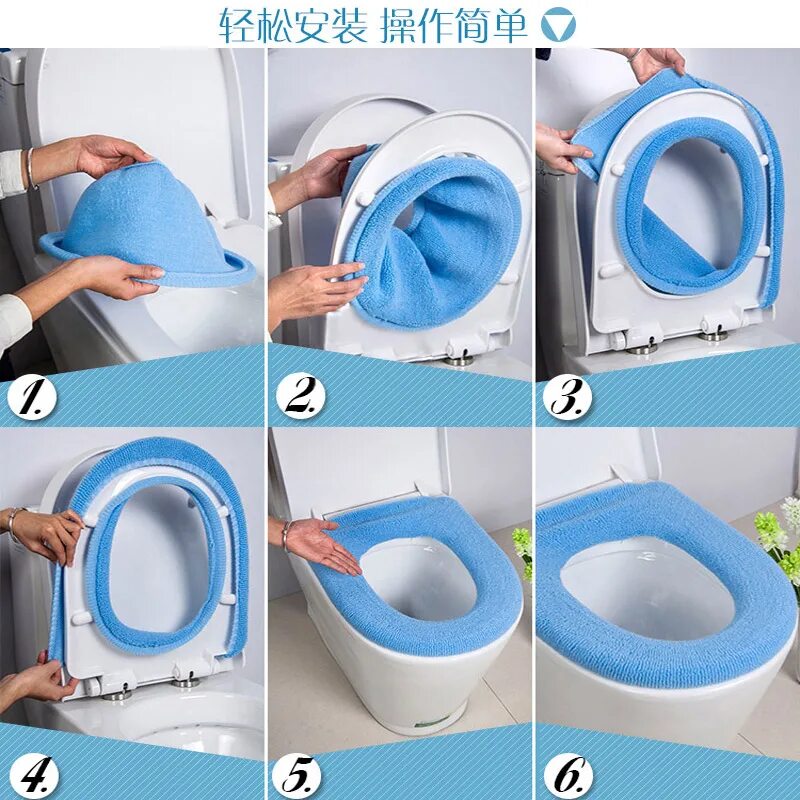 轻松安装 操作简单

1.

2.

3.

4.

5.

6.