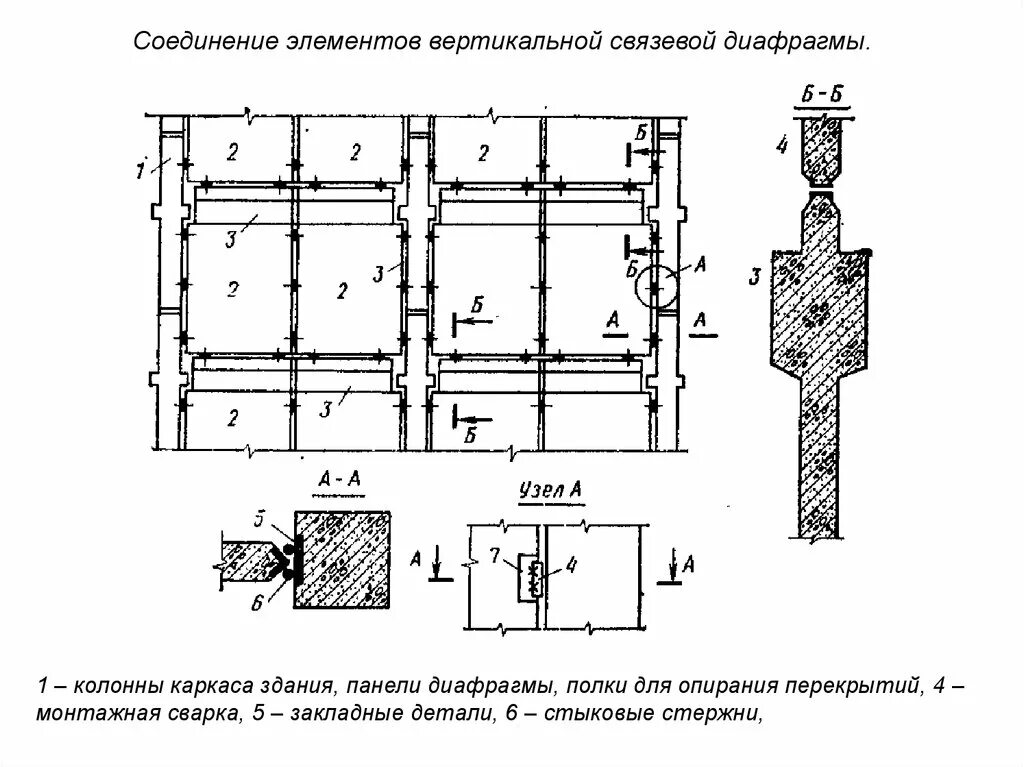 Соединение элементов вертикальной связевой диафрагмы.

1
2
2
2
Б
3
2
2
3
Б
А
Б
А
А
2
3
Б

Б - Б
4
3

А - А
5
6

Узел А
А
7
4
А

1 – колонны каркаса здания, панели диафрагмы, полки для опирания перекрытий, 4 – монтажная сварка, 5 – закладные детали, 6 – стыковые стержни,