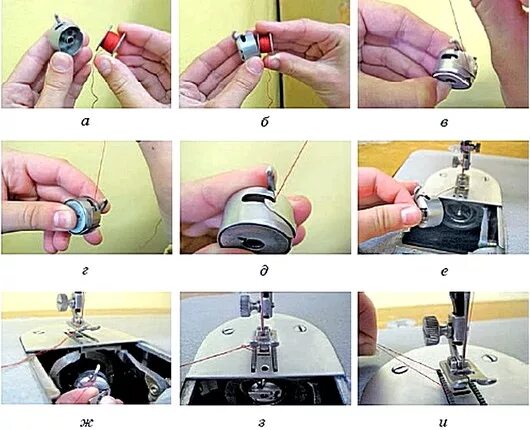 а

б

в

г

д

е

ж

з

и