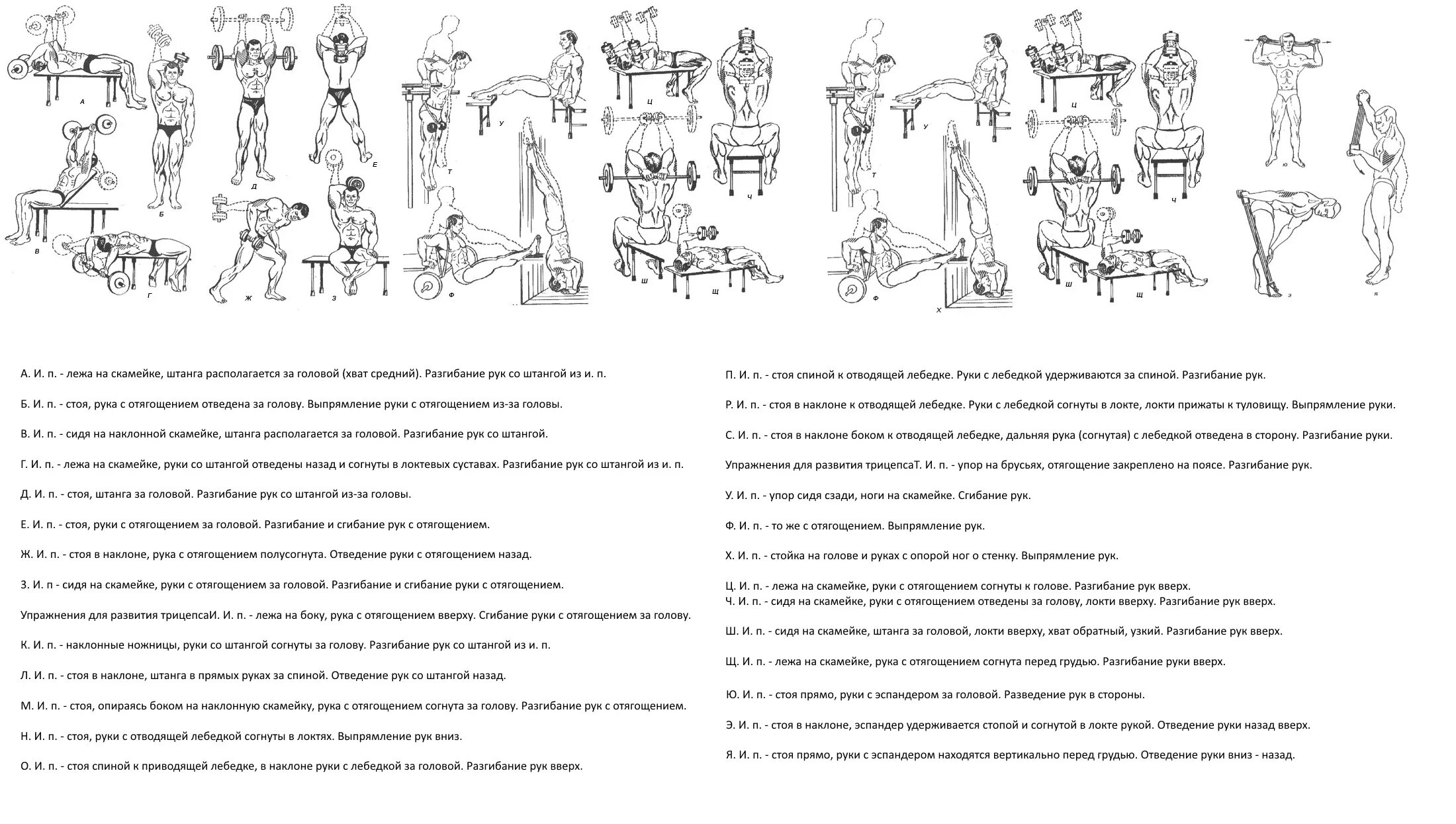 А

Б

В

Г

Д

Е

Ж

З

Т

У

Ф

Ц

Ч

Ш

Щ

Т

У

Ф

Х

Ц

Ч

Ш

Щ

Ю

Э

Я

А. И. п. - лежа на скамейке, штанга располагается за головой (хват средний). Разгибание рук со штангой из и. п.

Б. И. п. - стоя, рука с отягощением отведена за голову. Выпрямление руки с отягощением из-за головы.

В. И. п. - сидя на наклонной скамейке, штанга располагается за головой. Разгибание рук со штангой.

Г. И. п. - лежа на скамейке, руки со штангой отведены назад и согнуты в локтевых суставах. Разгибание рук со штангой из и. п.

Д. И. п. - стоя, штанга за головой. Разгибание рук со штангой из-за головы.

Е. И. п. - стоя, руки с отягощением за головой. Разгибание и сгибание рук с отягощением.

Ж. И. п. - стоя в наклоне, рука с отягощением полусогнута. Отведение руки с отягощением назад.

З. И. п - сидя на скамейке, руки с отягощением за головой. Разгибание и сгибание руки с отягощением.

Упражнения для развития трицепсаИ. И. п. - лежа на боку, рука с отягощением вверху. Сгибание руки с отягощением за голову.

К. И. п. - наклонные ножницы, руки со штангой согнуты за голову. Разгибание рук со штангой из и. п.

Л. И. п. - стоя в наклоне, штанга в прямых руках за спиной. Отведение рук со штангой назад.

М. И. п. - стоя, опираясь боком на наклонную скамейку, рука с отягощением согнута за голову. Разгибание рук с отягощением.

Н. И. п. - стоя, руки с отводящей лебедкой согнуты в локтях. Выпрямление рук вниз.

О. И. п. - стоя спиной к приводящей лебедке, в наклоне руки с лебедкой за головой. Разгибание рук вверх.

П. И. п. - стоя спиной к отводящей лебедке. Руки с лебедкой удерживаются за спиной. Разгибание рук.

Р. И. п. - стоя в наклоне к отводящей лебедке. Руки с лебедкой согнуты в локте, локти прижаты к туловищу. Выпрямление руки.

С. И. п. - стоя в наклоне боком к отводящей лебедке, дальняя рука (согнутая) с лебедкой отведена в сторону. Разгибание руки.

Упражнения для развития трицепсаТ. И. п. - упор на брусьях, отягощение закреплено на поясе. Разгибание рук.

У. И. п. - упор сидя сзади, ноги на скамейке. Сгибание рук.

Ф. И. п. - то же с отягощением. Выпрямление рук.

Х. И. п. - стойка на голове и руках с опорой ног о стенку. Выпрямление рук.

Ц. И. п. - лежа на скамейке, руки с отягощением согнуты к голове. Разгибание рук вверх.
Ч. И. п. - сидя на скамейке, руки с отягощением отведены за голову, локти вверху. Разгибание рук вверх.

Ш. И. п. - сидя на скамейке, штанга за головой, локти вверху, хват обратный, узкий. Разгибание рук вверх.

Щ. И. п. - лежа на скамейке, рука с отягощением согнута перед грудью. Разгибание руки вверх.

Ю. И. п. - стоя прямо, руки с эспандером за головой. Разведение рук в стороны.

Э. И. п. - стоя в наклоне, эспандер удерживается стопой и согнутой в локте рукой. Отведение руки назад вверх.

Я. И. п. - стоя прямо, руки с эспандером находятся вертикально перед грудью. Отведение руки вниз - назад.