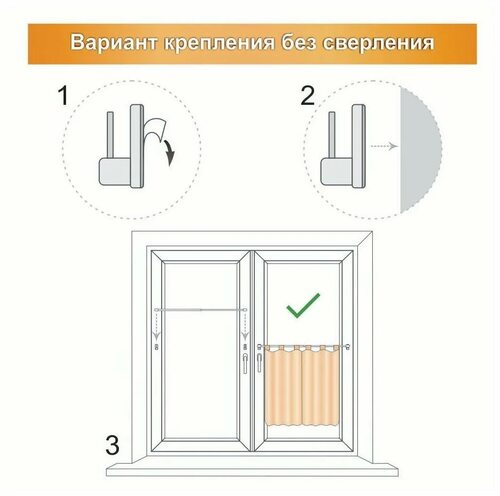 Вариант крепления без сверления

1

2

3