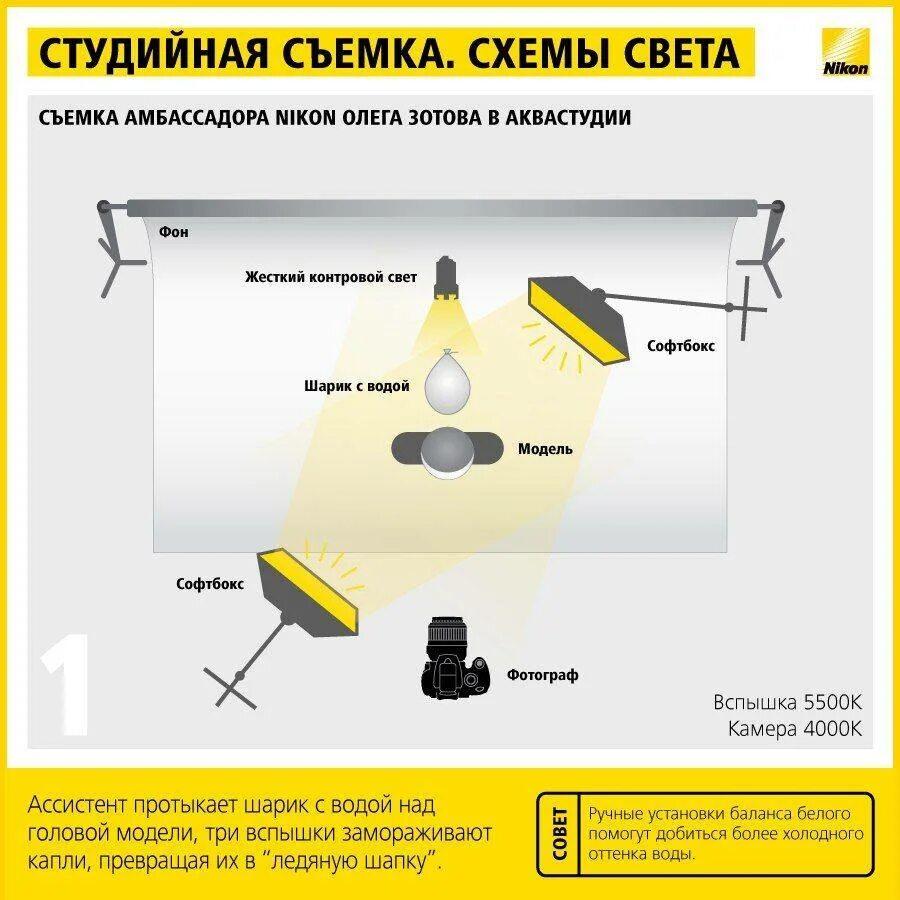 СТУДИЙНАЯ СЪЕМКА. СХЕМЫ СВЕТА

Nikon

СЪЕМКА АМБАССАДОРА NIKON ОЛЕГА ЗОТОВА В АКВАСТУДИИ

Фон

Жесткий контровой свет

Софтбокс

Шарик с водой

Модель

Софтбокс

Фотограф

1

Вспышка 5500K
Камера 4000K

Ассистент протыкает шарик с водой над головой модели, три вспышки замораживают капли, превращая их в "ледяную шапку".

СОВЕТ

Ручные установки баланса белого помогут добиться более холодного оттенка воды.