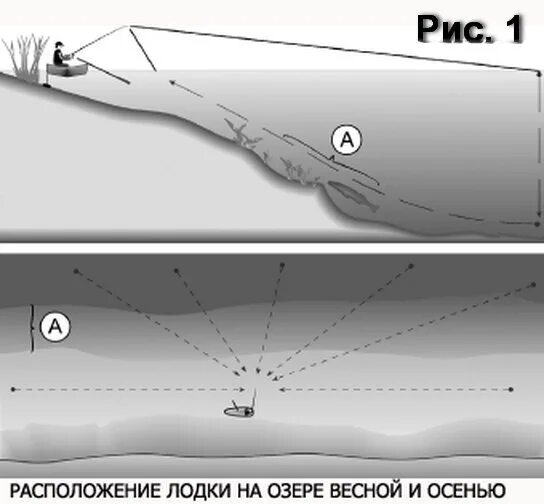 Рис. 1

A

A

РАСПОЛОЖЕНИЕ ЛОДКИ НА ОЗЕРЕ ВЕСНОЙ И ОСЕНЬЮ