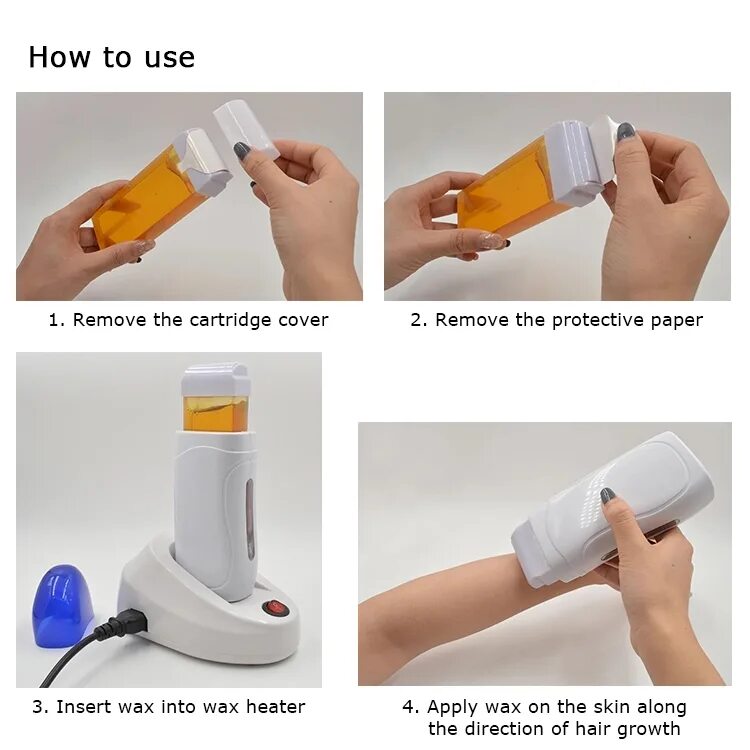 How to use

1. Remove the cartridge cover

2. Remove the protective paper

3. Insert wax into wax heater

4. Apply wax on the skin along the direction of hair growth