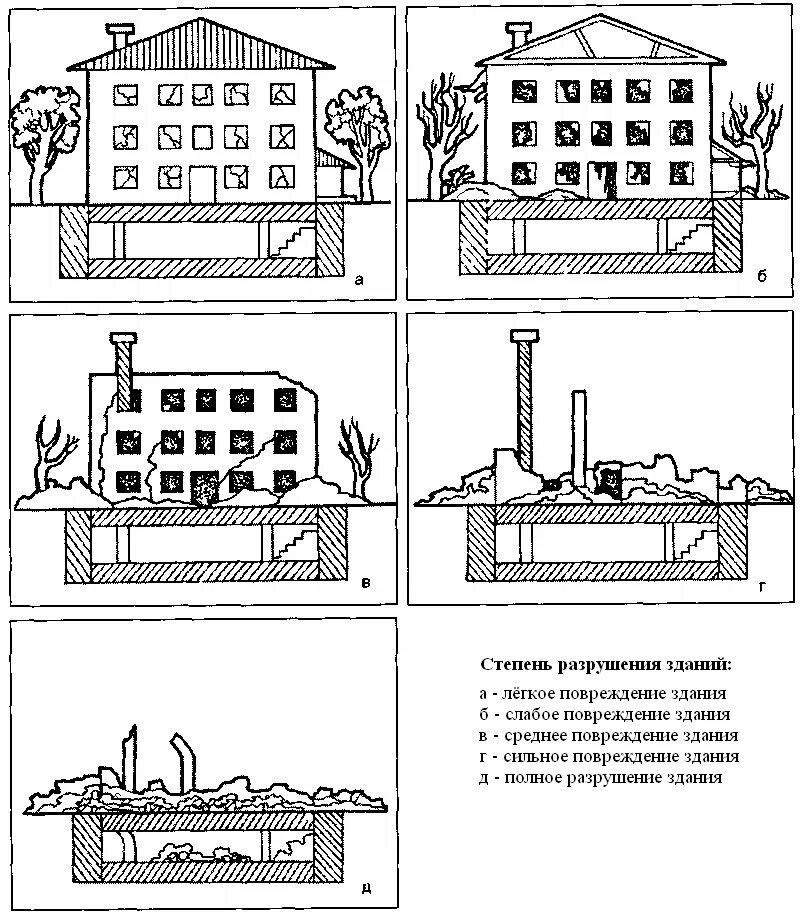 а

б

в

г

д

Степень разрушения зданий:

а - лёгкое повреждение здания
б - слабое повреждение здания
в - среднее повреждение здания
г - сильное повреждение здания
д - полное разрушение здания