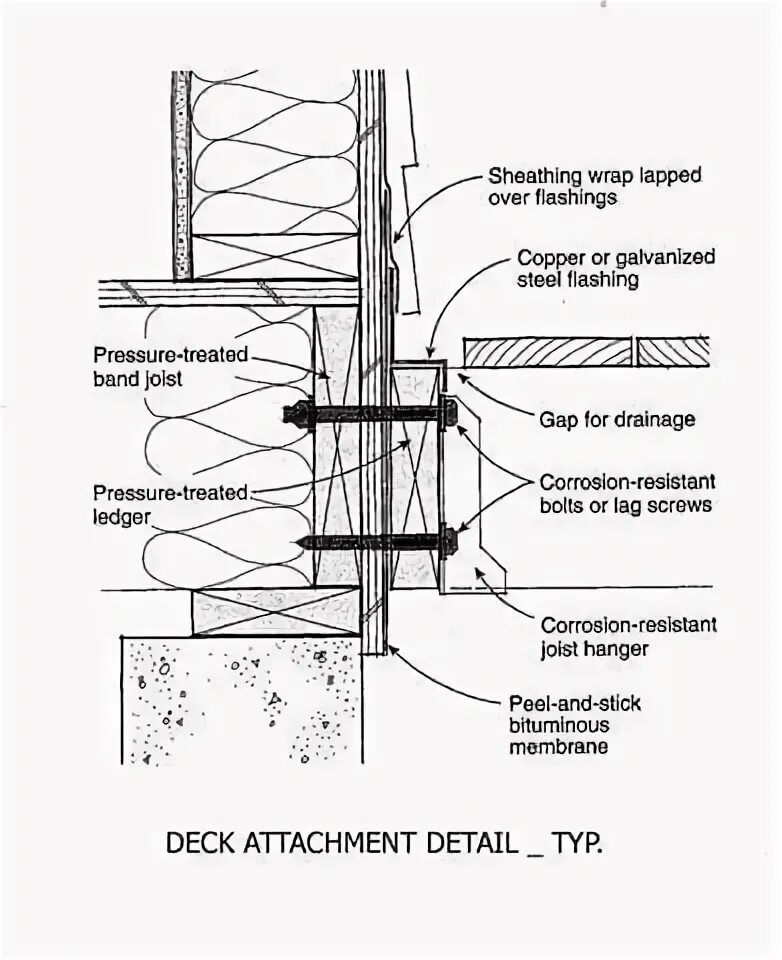 Sheathing wrap lapped over flashings

Copper or galvanized steel flashing

Pressure-treated band joist

Gap for drainage

Pressure-treated ledger

Corrosion-resistant bolts or lag screws

Corrosion-resistant joist hanger

Peel-and-stick bituminous membrane

DECK ATTACHMENT DETAIL _ TYP.