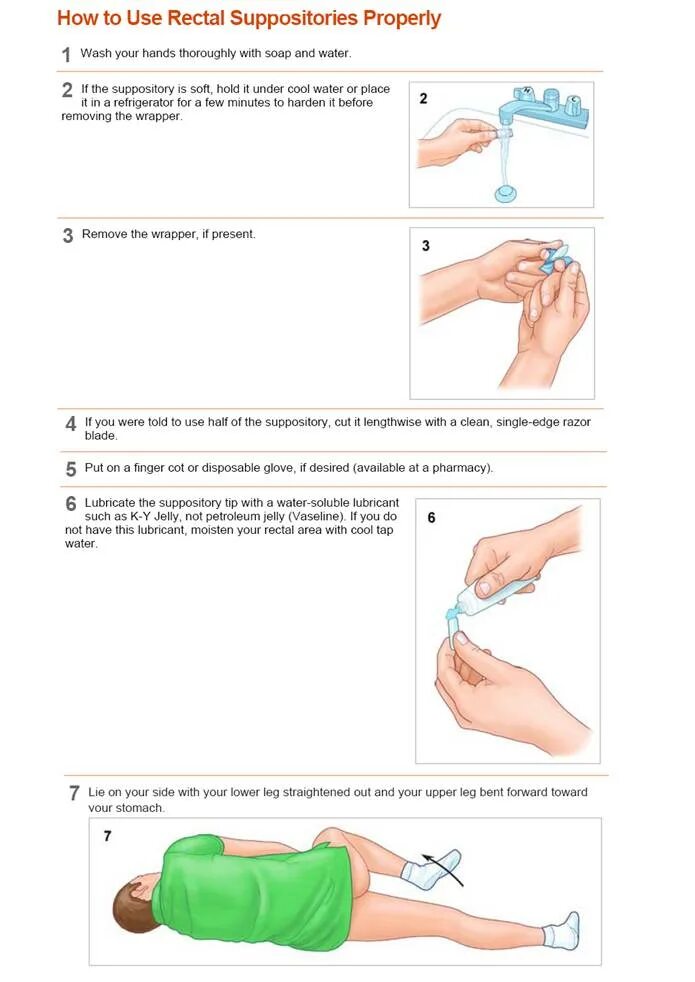 How to Use Rectal Suppositories Properly

1 Wash your hands thoroughly with soap and water.

2 If the suppository is soft, hold it under cool water or place it in a refrigerator for a few minutes to harden it before removing the wrapper.

2

3 Remove the wrapper, if present.

3

4 If you were told to use half of the suppository, cut it lengthwise with a clean, single-edge razor blade.

5 Put on a finger cot or disposable glove, if desired (available at a pharmacy).

6 Lubricate the suppository tip with a water-soluble lubricant such as K-Y Jelly, not petroleum jelly (Vaseline). If you do not have this lubricant, moisten your rectal area with cool tap water.

6

7 Lie on your side with your lower leg straightened out and your upper leg bent forward toward your stomach.

7