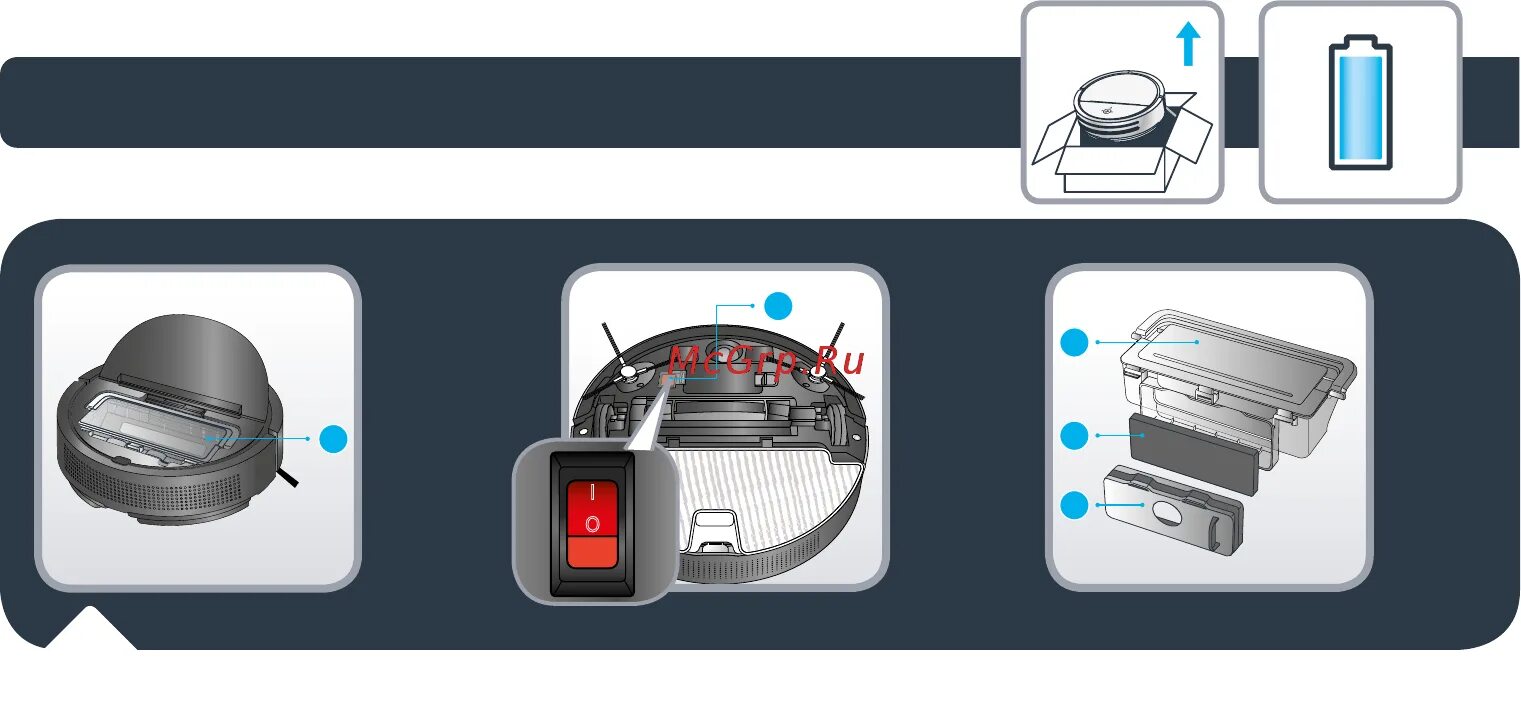 McGrp.Ru

I
O