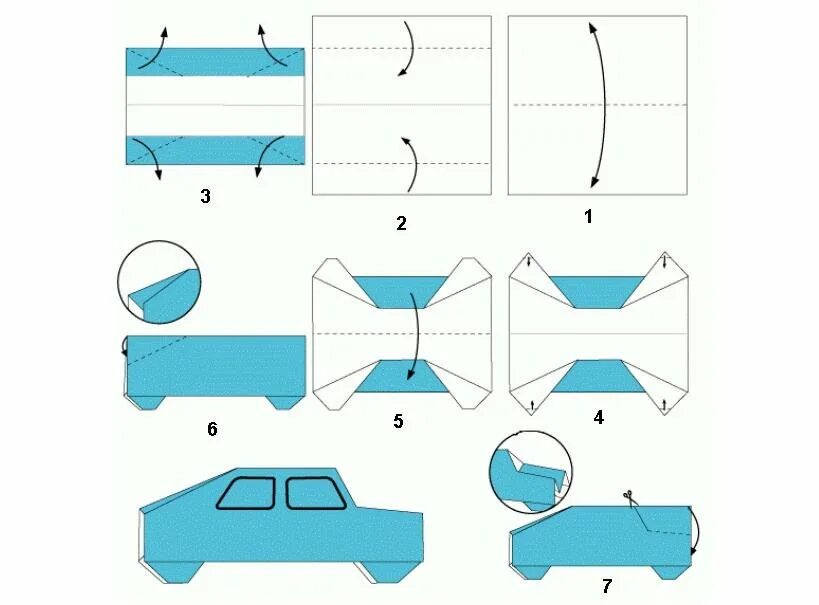 3

2

1

6

5

4

7