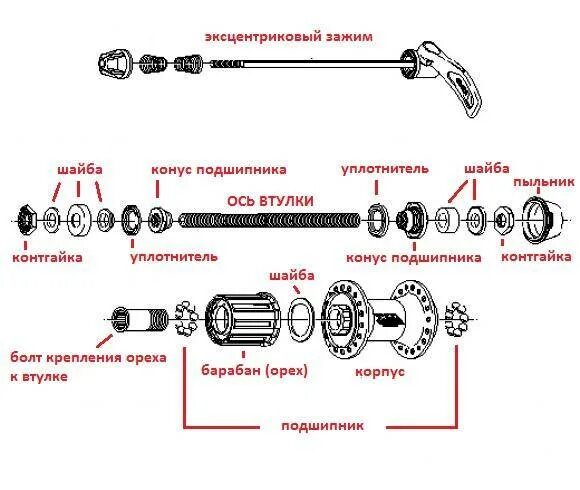 эксцентриковый зажим

шайба

конус подшипника

уплотнитель

шайба

пыльник

ОСЬ ВТУЛКИ

контгайка

уплотнитель

конус подшипника

контгайка

шайба

болт крепления ореха к втулке

барабан (орех)

корпус

подшипник