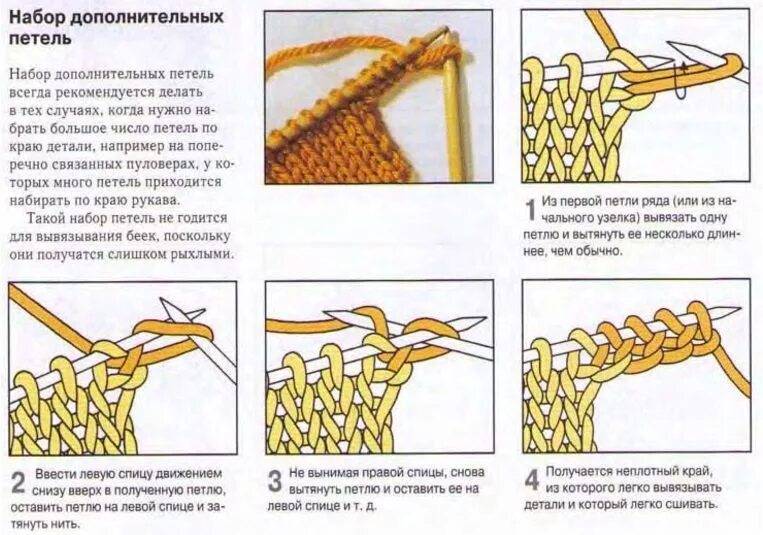 Набор дополнительных петель

Набор дополнительных петель всегда рекомендуется делать в тех случаях, когда нужно набрать большое число петель по краю детали, например на поперечно связанных пуловерах, у которых много петель приходится набирать по краю рукава.

Такой набор петель не годится для вывязывания беек, поскольку они получатся слишком рыхлыми.

1 Из первой петли ряда (или из начального узелка) вывязать одну петлю и вытянуть ее несколько длиннее, чем обычно.

2 Ввести левую спицу движением снизу вверх в полученную петлю, оставить петлю на левой спице и затянуть нить.

3 Не вынимая правой спицы, снова вытянуть петлю и оставить ее на левой спице и т. д.

4 Получается неплотный край, из которого легко вывязывать детали и который легко сшивать.