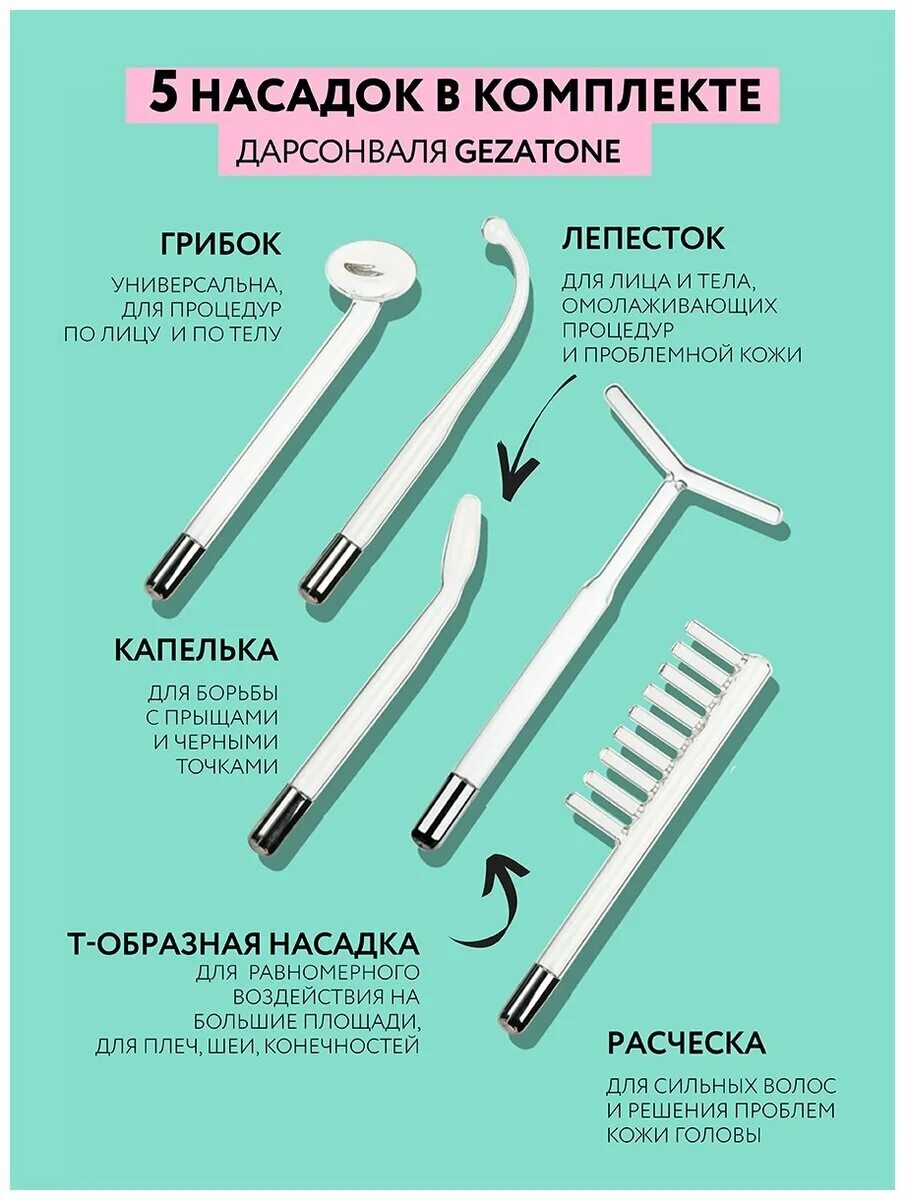 5 НАСАДОК В КОМПЛЕКТЕ
ДАРСОНВАЛЯ GEZATONE

ГРИБОК
УНИВЕРСАЛЬНА, ДЛЯ ПРОЦЕДУР ПО ЛИЦУ И ПО ТЕЛУ

ЛЕПЕСТОК
ДЛЯ ЛИЦА И ТЕЛА, ОМОЛАЖИВАЮЩИХ ПРОЦЕДУР И ПРОБЛЕМНОЙ КОЖИ

КАПЕЛЬКА
ДЛЯ БОРЬБЫ С ПРЫЩАМИ И ЧЕРНЫМИ ТОЧКАМИ

Т-ОБРАЗНАЯ НАСАДКА
ДЛЯ РАВНОМЕРНОГО ВОЗДЕЙСТВИЯ НА БОЛЬШИЕ ПЛОЩАДИ, ДЛЯ ПЛЕЧ, ШЕИ, КОНЕЧНОСТЕЙ

РАСЧЕСКА
ДЛЯ СИЛЬНЫХ ВОЛОС И РЕШЕНИЯ ПРОБЛЕМ КОЖИ ГОЛОВЫ