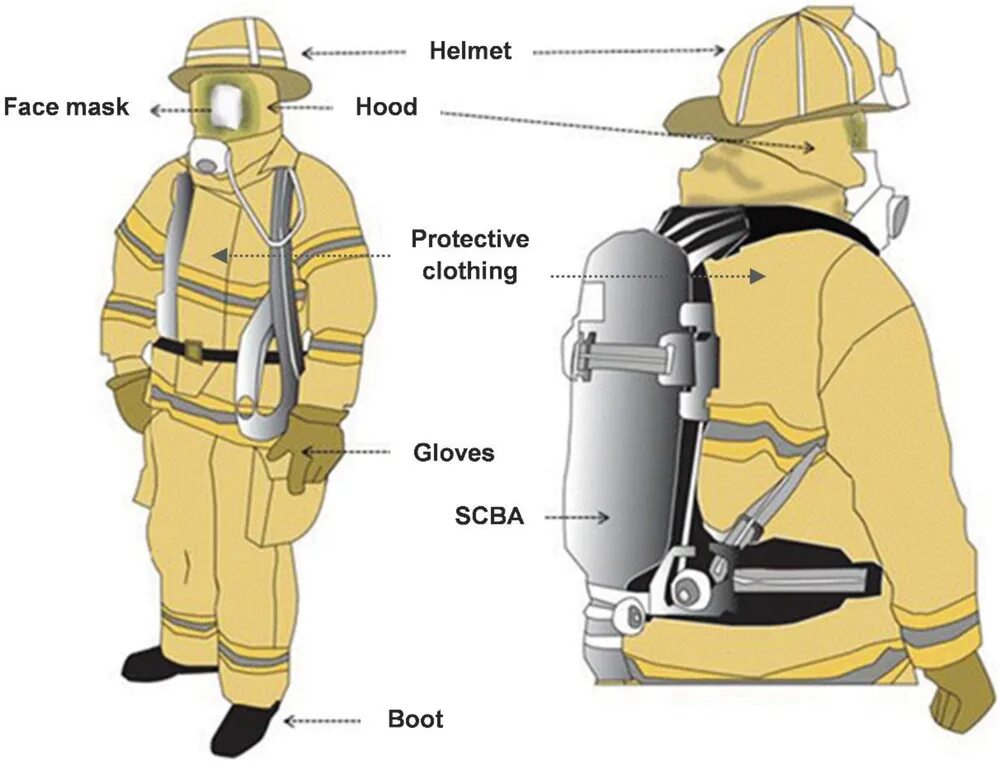 Helmet

Face mask

Hood

Protective clothing

Gloves

SCBA

Boot