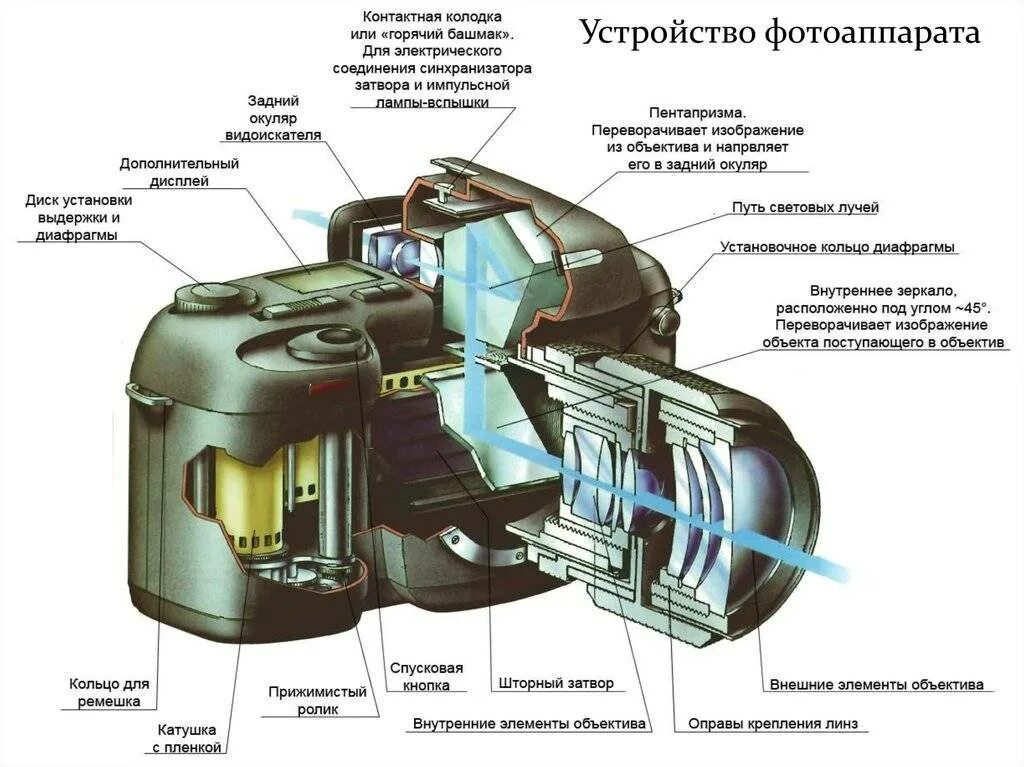 Устройство фотоаппарата

Контактная колодка или «горячий башмак». Для электрического соединения синхранизатора затвора и импульсной лампы-вспышки

Задний окуляр видоискателя

Дополнительный дисплей

Диск установки выдержки и диафрагмы

Пентапризма. Переворачивает изображение из объектива и напрвляет его в задний окуляр

Путь световых лучей

Установочное кольцо диафрагмы

Внутреннее зеркало, расположенно под углом ~45°. Переворачивает изображение объекта поступающего в объектив

Кольцо для ремешка

Катушка с пленкой

Прижимистый ролик

Спусковая кнопка

Шторный затвор

Внутренние элементы объектива

Оправы крепления линз

Внешние элементы объектива