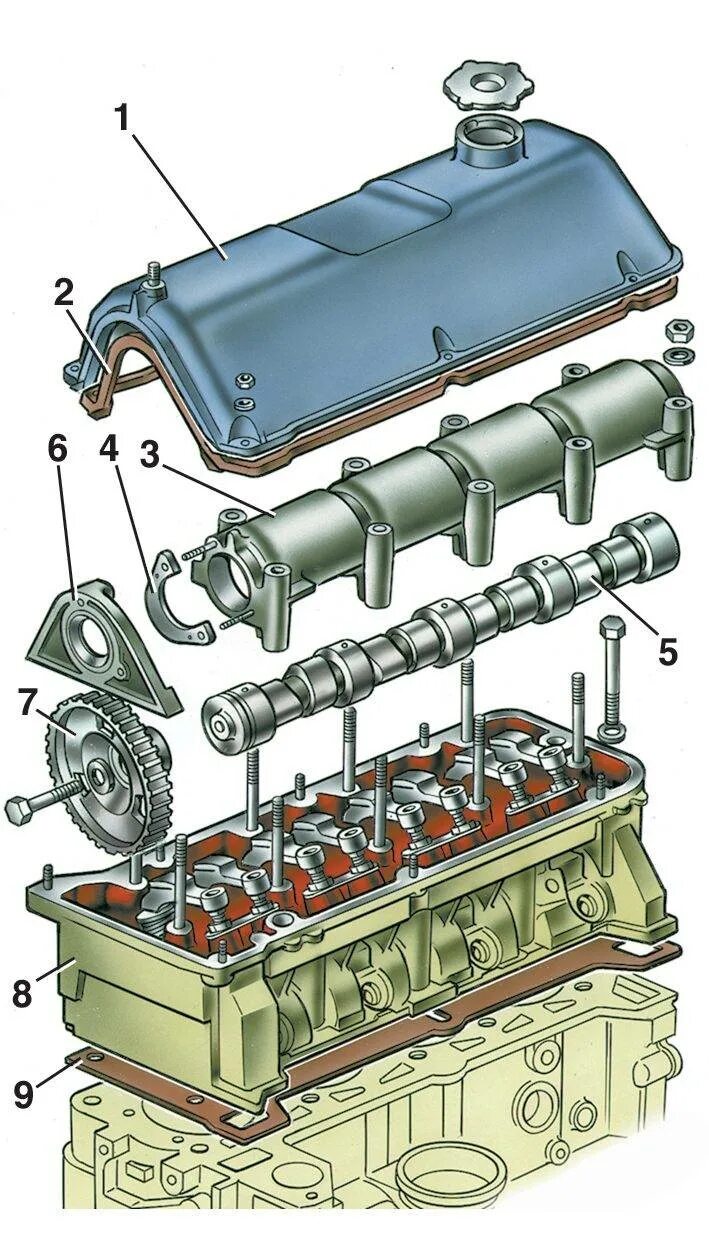 1
2
6
4
3
5
7
8
9