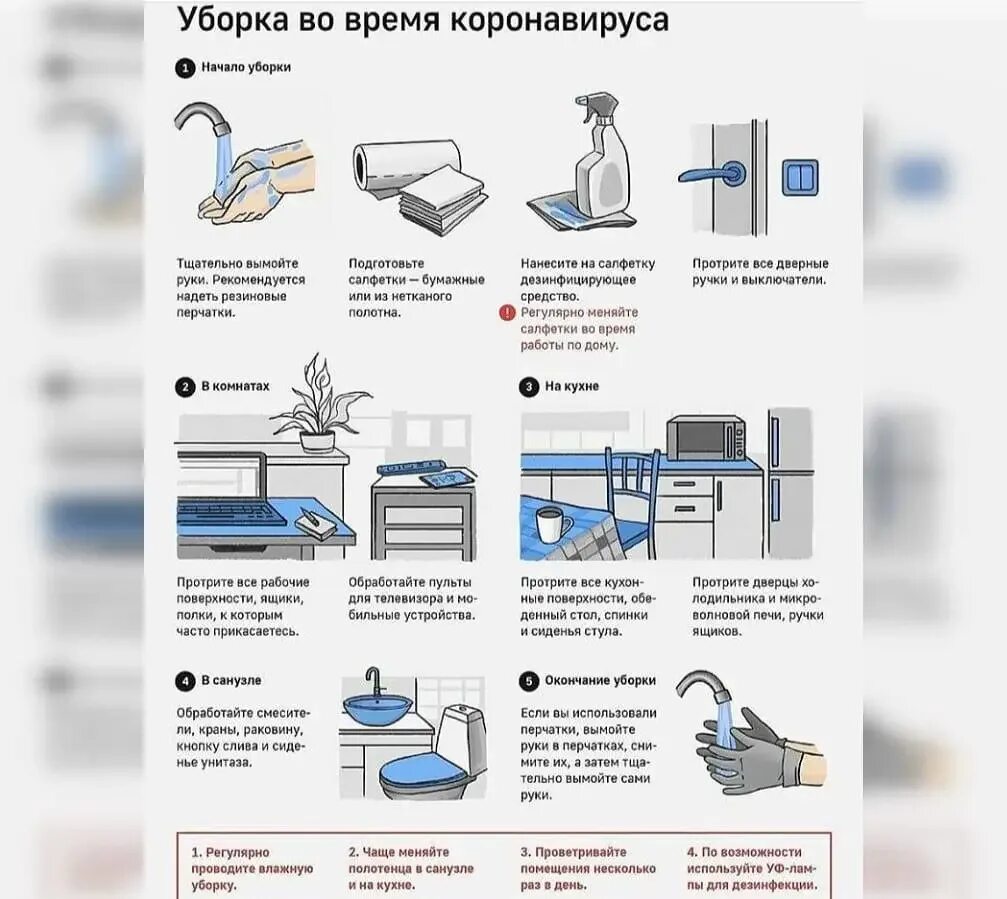 Уборка во время коронавируса

1 Начало уборки

Тщательно вымойте руки. Рекомендуется надеть резиновые перчатки.

Подготовьте салфетки — бумажные или из нетканого полотна.

Нанесите на салфетку дезинфицирующее средство.

! Регулярно меняйте салфетки во время работы по дому.

Протрите все дверные ручки и выключатели.

2 В комнатах

Протрите все рабочие поверхности, ящики, полки, к которым часто прикасаетесь.

Обработайте пульты для телевизора и мобильные устройства.

3 На кухне

Протрите все кухонные поверхности, обеденный стол, спинки и сиденья стула.

Протрите дверцы холодильника и микроволновой печи, ручки ящиков.

4 В санузле

Обработайте смесители, краны, раковину, кнопку слива и сиденье унитаза.

5 Окончание уборки

Если вы использовали перчатки, вымойте руки в перчатках, снимите их, а затем тщательно вымойте сами руки.

1. Регулярно проводите влажную уборку.

2. Чаще меняйте полотенца в санузле и на кухне.

3. Проветривайте помещения несколько раз в день.

4. По возможности используйте УФ-лампы для дезинфекции.