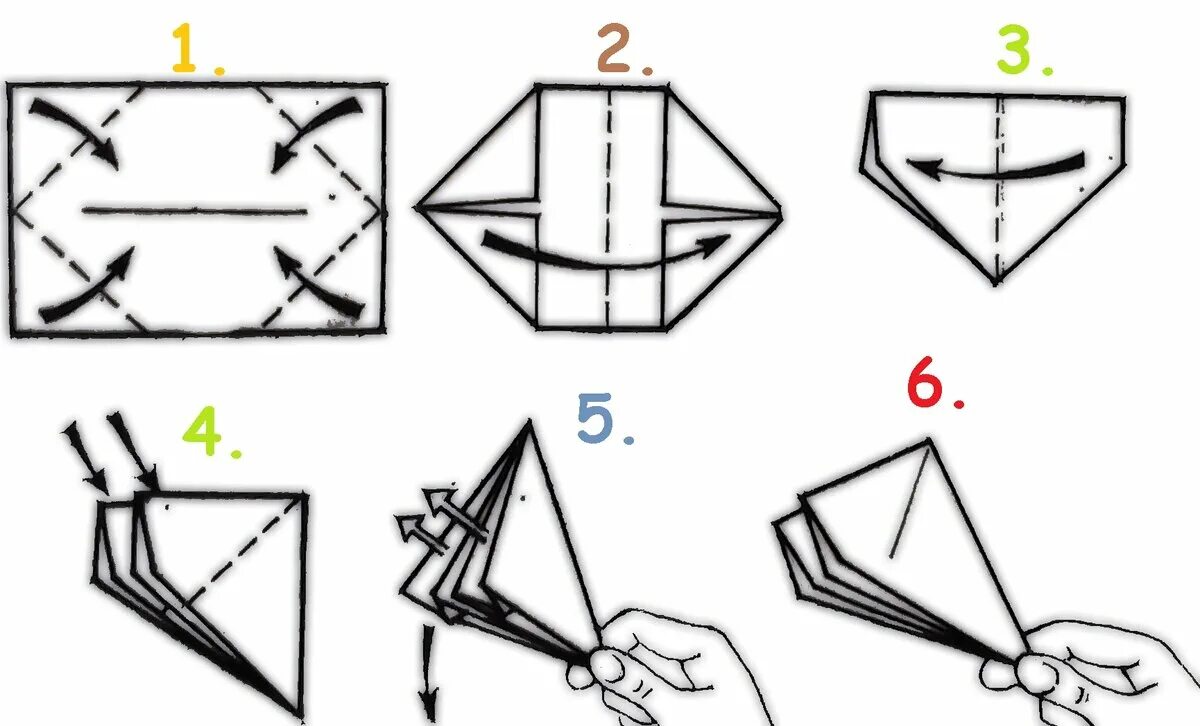 1.

2.

3.

4.

5.

6.