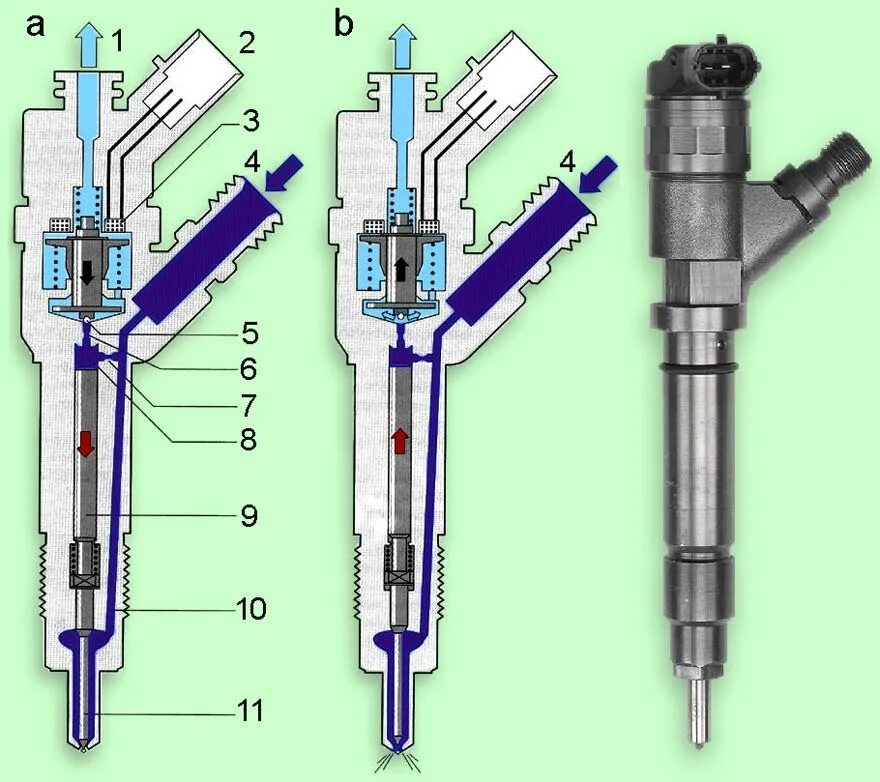 a
1
2
3
4
5
6
7
8
9
10
11
b
4