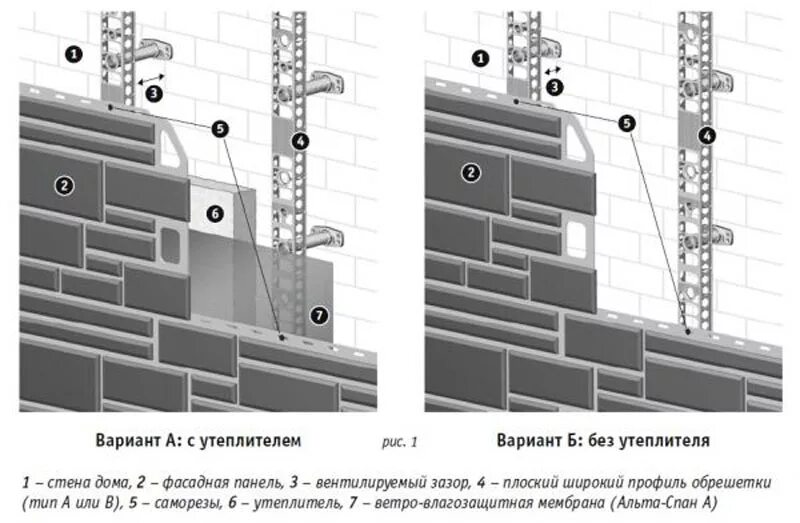 1
3
5
4
2
6
7

1
3
5
4
2

Вариант А: с утеплителем

рис. 1

Вариант Б: без утеплителя

1 – стена дома, 2 – фасадная панель, 3 – вентилируемый зазор, 4 – плоский широкий профиль обрешетки (тип А или В), 5 – саморезы, 6 – утеплитель, 7 – ветро-влагозащитная мембрана (Альта-Спан А)