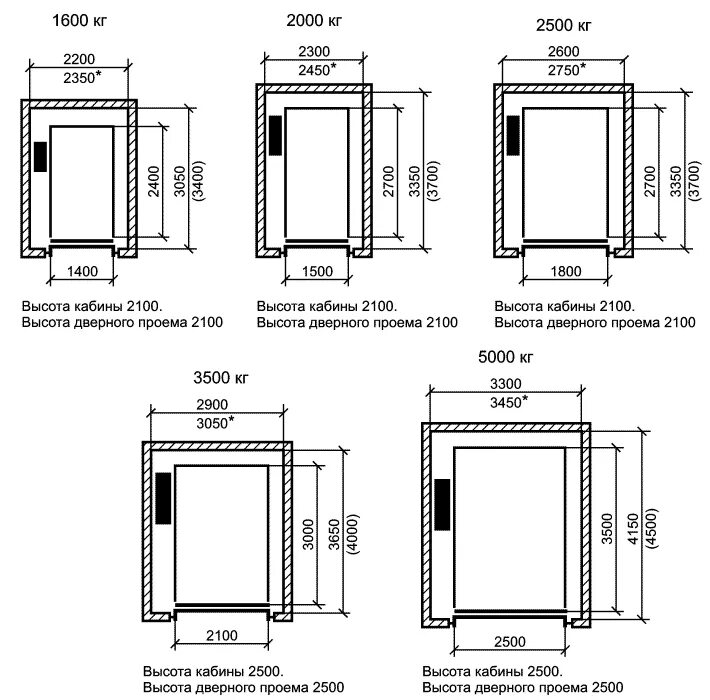 1600 кг

2200
2350*

2400
3050
(3400)

1400

Высота кабины 2100.
Высота дверного проема 2100

2000 кг

2300
2450*

2700
3350
(3700)

1500

Высота кабины 2100.
Высота дверного проема 2100

2500 кг

2600
2750*

2700
3350
(3700)

1800

Высота кабины 2100.
Высота дверного проема 2100

3500 кг

2900
3050*

3000
3650
(4000)

2100

Высота кабины 2500.
Высота дверного проема 2500

5000 кг

3300
3450*

3500
4150
(4500)

2500

Высота кабины 2500.
Высота дверного проема 2500