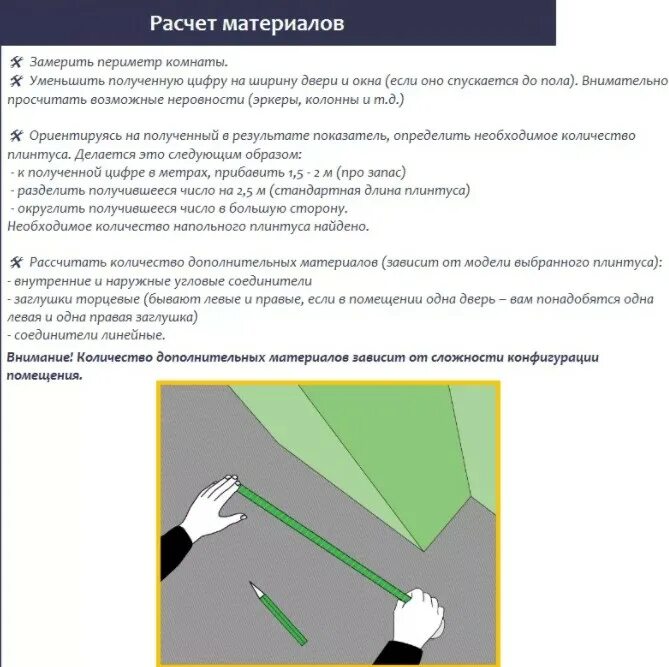 Расчет материалов

Замерить периметр комнаты.
Уменьшить полученную цифру на ширину двери и окна (если оно спускается до пола). Внимательно просчитать возможные неровности (эркеры, колонны и т.д.)

Ориентируясь на полученный в результате показатель, определить необходимое количество плинтуса. Делается это следующим образом:
- к полученной цифре в метрах, прибавить 1,5 - 2 м (про запас)
- разделить получившееся число на 2,5 м (стандартная длина плинтуса)
- округлить получившееся число в большую сторону.
Необходимое количество напольного плинтуса найдено.

Рассчитать количество дополнительных материалов (зависит от модели выбранного плинтуса):
- внутренние и наружные угловые соединители
- заглушки торцевые (бывают левые и правые, если в помещении одна дверь – вам понадобятся одна левая и одна правая заглушка)
- соединители линейные.
Внимание! Количество дополнительных материалов зависит от сложности конфигурации помещения.