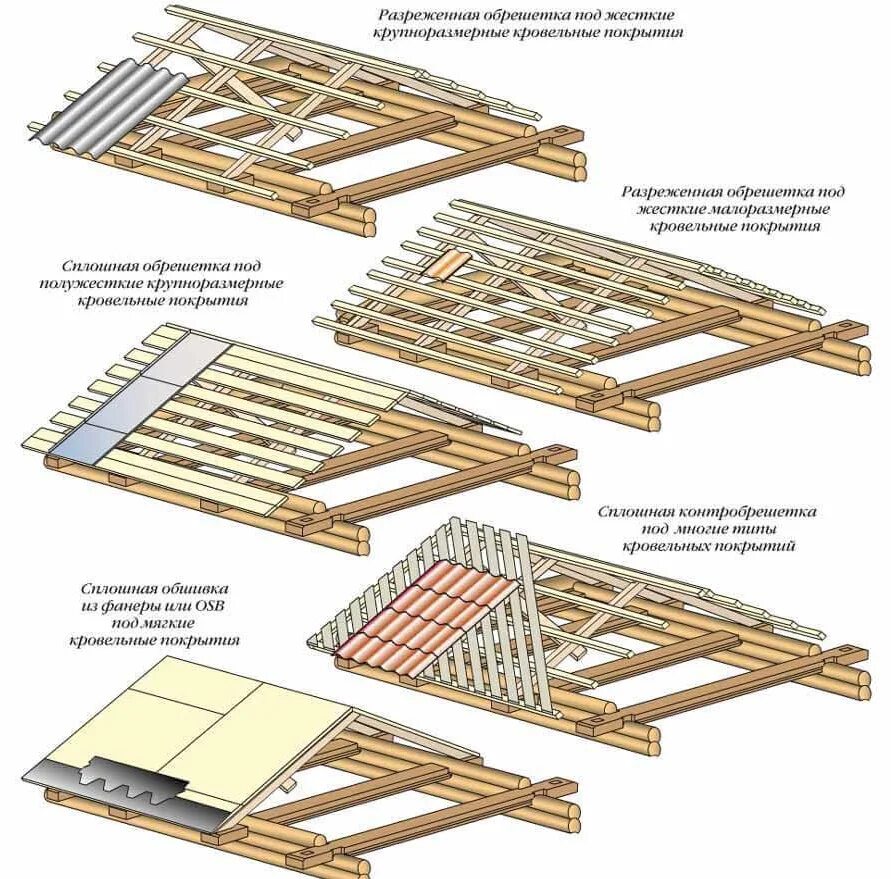 Разреженная обрешетка под жесткие крупноразмерные кровельные покрытия

Разреженная обрешетка под жесткие малоразмерные кровельные покрытия

Сплошная обрешетка под полужесткие крупноразмерные кровельные покрытия

Сплошная контробрешетка под многие типы кровельных покрытий

Сплошная обшивка из фанеры или OSB под мягкие кровельные покрытия