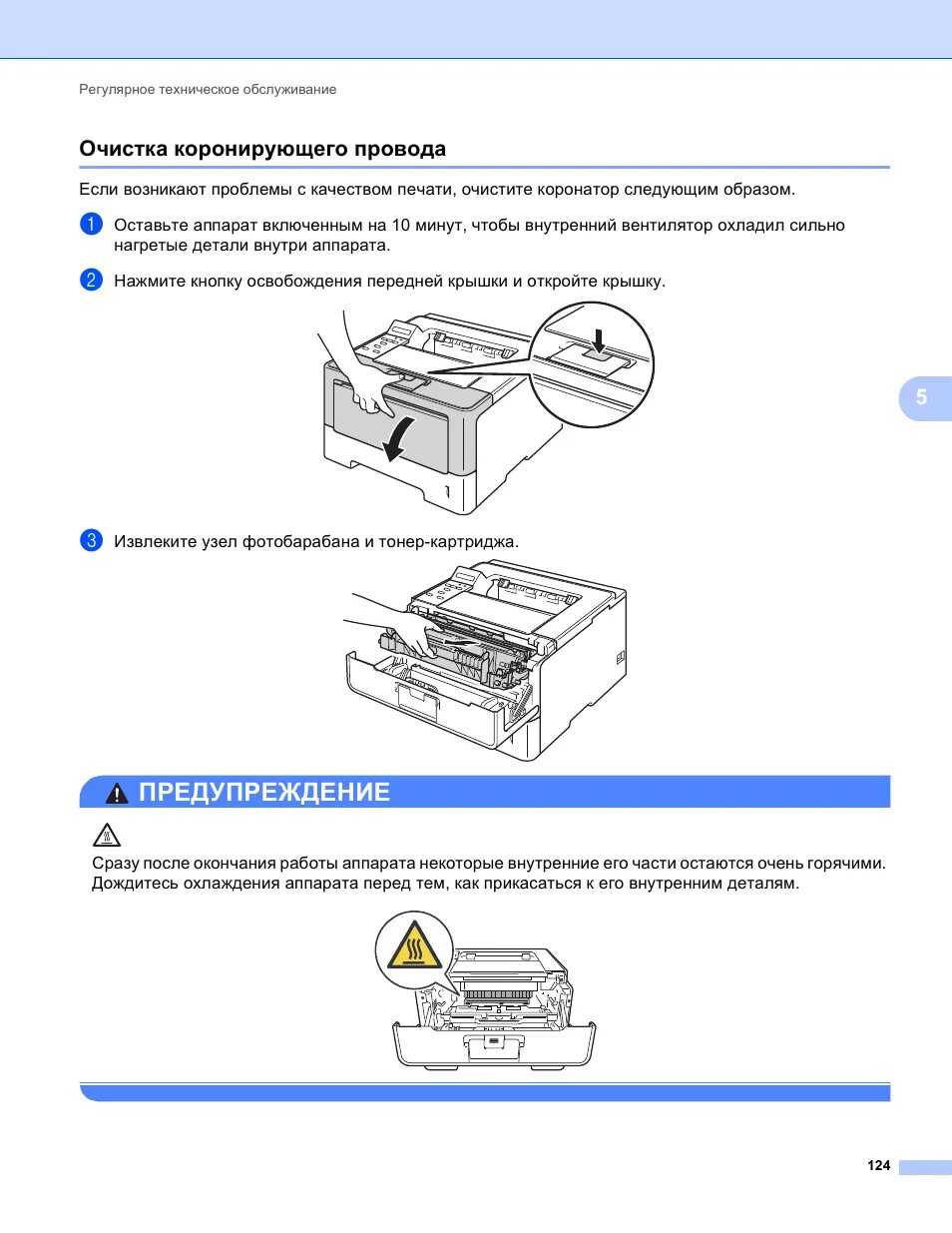 Регулярное техническое обслуживание

Очистка коронирующего провода

Если возникают проблемы с качеством печати, очистите коронатор следующим образом.

1 Оставьте аппарат включенным на 10 минут, чтобы внутренний вентилятор охладил сильно нагретые детали внутри аппарата.

2 Нажмите кнопку освобождения передней крышки и откройте крышку.

5

3 Извлеките узел фотобарабана и тонер-картриджа.

ПРЕДУПРЕЖДЕНИЕ

Сразу после окончания работы аппарата некоторые внутренние его части остаются очень горячими. Дождитесь охлаждения аппарата перед тем, как прикасаться к его внутренним деталям.

124