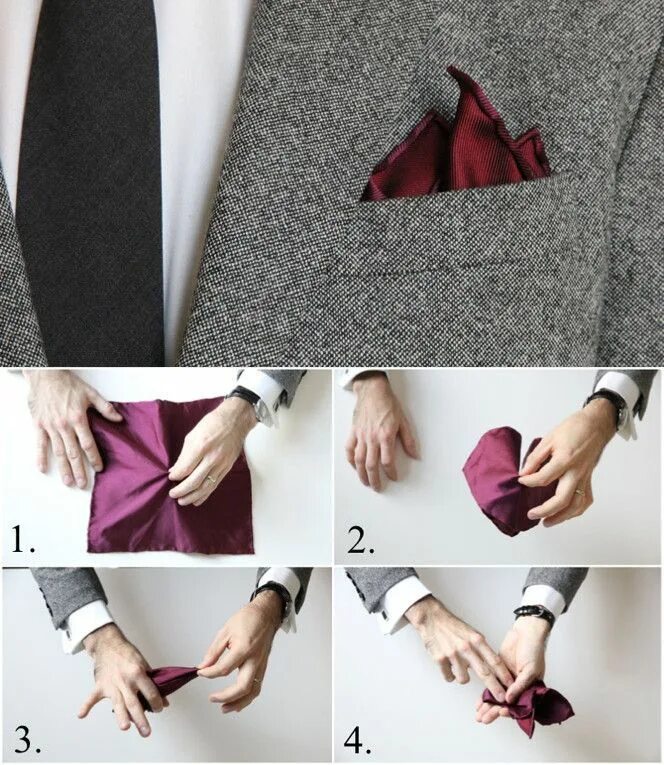 1.

2.

3.

4.