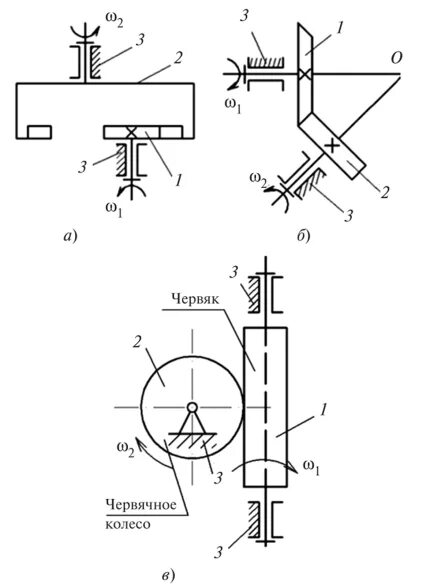 $\omega_2$
3
2
3
1
$\omega_1$
а)

3
1
O
$\omega_1$
$\omega_2$
2
3
б)

3
Червяк
2
1
$\omega_2$
3
$\omega_1$
Червячное колесо
3
в)