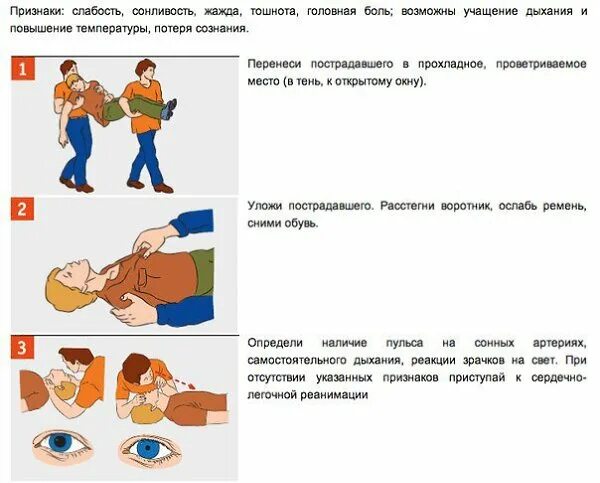 Признаки: слабость, сонливость, жажда, тошнота, головная боль; возможны учащение дыхания и повышение температуры, потеря сознания.

1

Перенеси пострадавшего в прохладное, проветриваемое место (в тень, к открытому окну).

2

Уложи пострадавшего. Расстегни воротник, ослабь ремень, сними обувь.

3

Определи наличие пульса на сонных артериях, самостоятельного дыхания, реакции зрачков на свет. При отсутствии указанных признаков приступай к сердечно-легочной реанимации