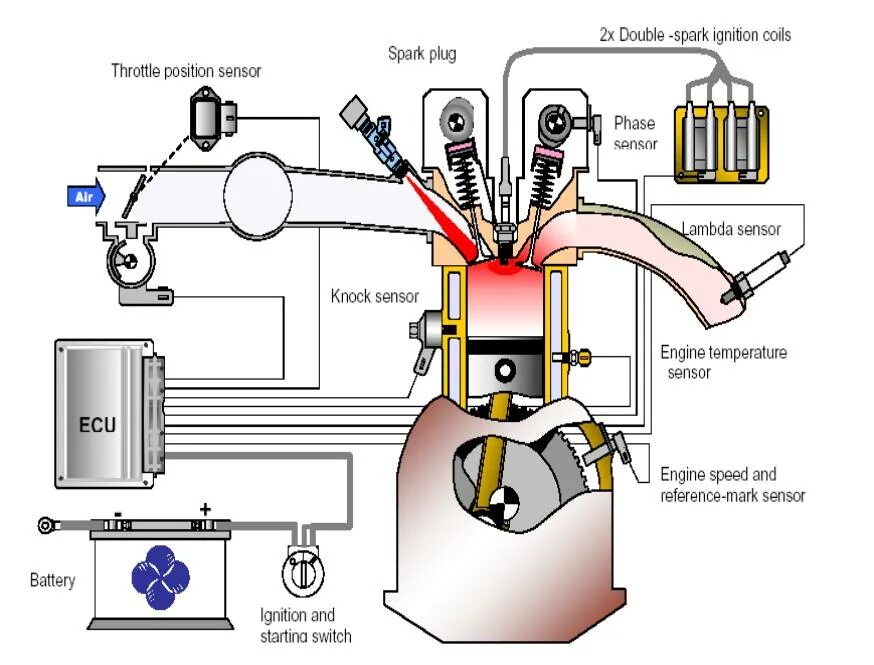 2x Double -spark ignition coils

Spark plug

Throttle position sensor

Phase sensor

Air

Lambda sensor

Knock sensor

Engine temperature sensor

ECU

Engine speed and reference-mark sensor

-

+

Battery

Ignition and starting switch