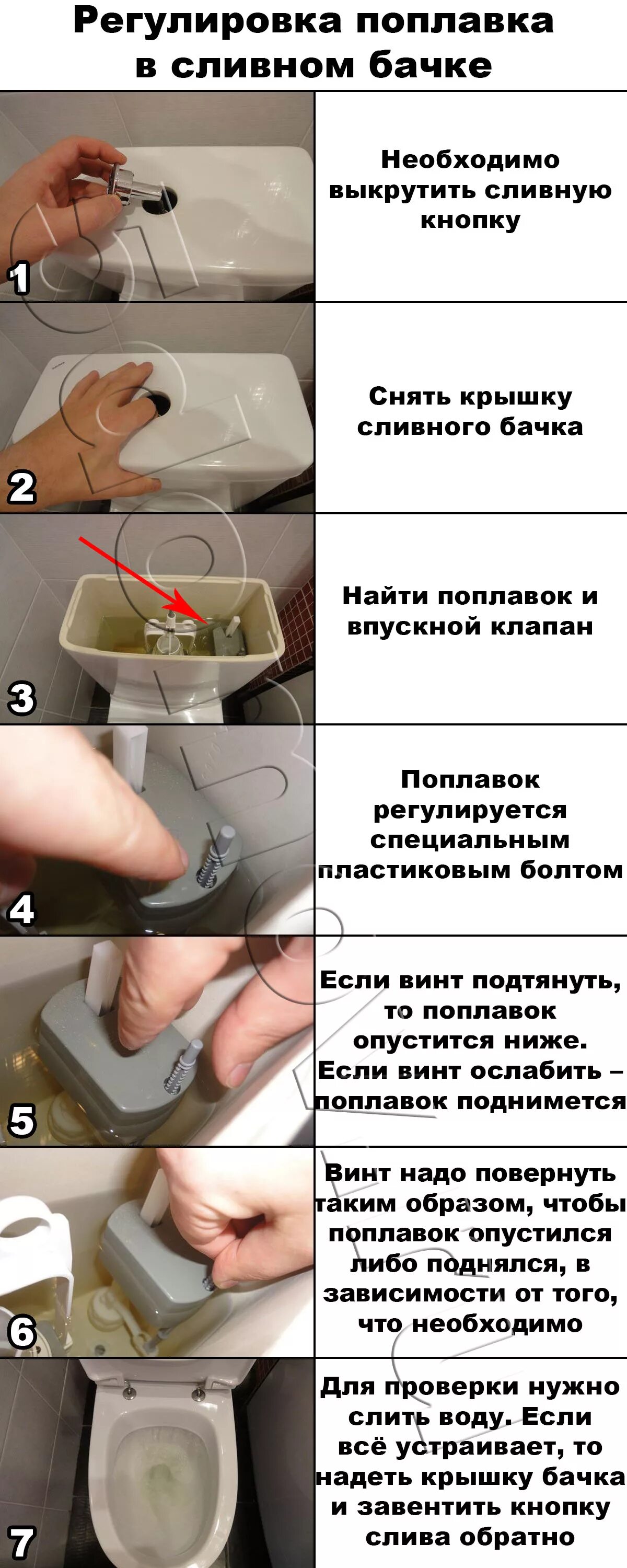 Регулировка поплавка в сливном бачке

1

Необходимо выкрутить сливную кнопку

2

Снять крышку сливного бачка

3

Найти поплавок и впускной клапан

4

Поплавок регулируется специальным пластиковым болтом

5

Если винт подтянуть, то поплавок опустится ниже. Если винт ослабить – поплавок поднимется

6

Винт надо повернуть таким образом, чтобы поплавок опустился либо поднялся, в зависимости от того, что необходимо

7

Для проверки нужно слить воду. Если всё устраивает, то надеть крышку бачка и завентить кнопку слива обратно