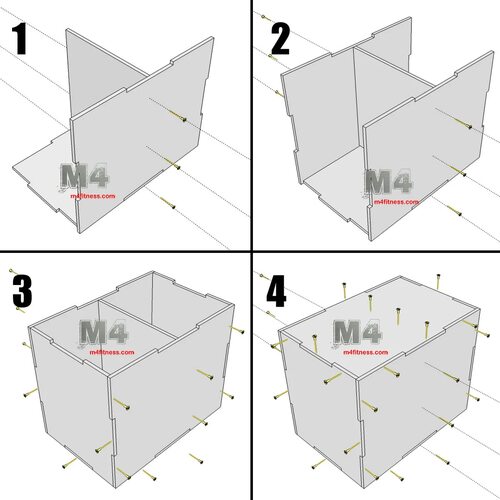 1

M4
m4fitness.com

2

M4
m4fitness.com

3

M4
m4fitness.com

4

M4
m4fitness.com