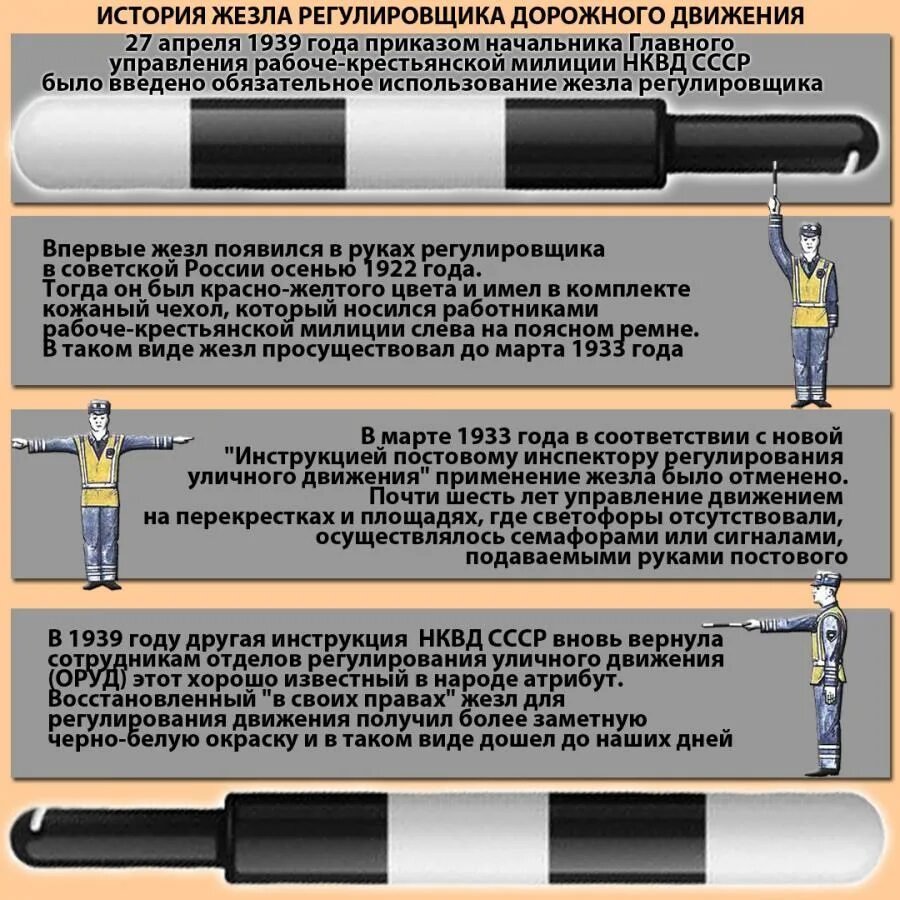 ИСТОРИЯ ЖЕЗЛА РЕГУЛИРОВЩИКА ДОРОЖНОГО ДВИЖЕНИЯ

27 апреля 1939 года приказом начальника Главного управления рабоче-крестьянской милиции НКВД СССР было введено обязательное использование жезла регулировщика

Впервые жезл появился в руках регулировщика в советской России осенью 1922 года.
Тогда он был красно-желтого цвета и имел в комплекте кожаный чехол, который носился работниками рабоче-крестьянской милиции слева на поясном ремне.
В таком виде жезл просуществовал до марта 1933 года

В марте 1933 года в соответствии с новой "Инструкцией постовому инспектору регулирования уличного движения" применение жезла было отменено.
Почти шесть лет управление движением на перекрестках и площадях, где светофоры отсутствовали, осуществлялось семафорами или сигналами, подаваемыми руками постового

В 1939 году другая инструкция НКВД СССР вновь вернула сотрудникам отделов регулирования уличного движения (ОРУД) этот хорошо известный в народе атрибут.
Восстановленный "в своих правах" жезл для регулирования движения получил более заметную черно-белую окраску и в таком виде дошел до наших дней