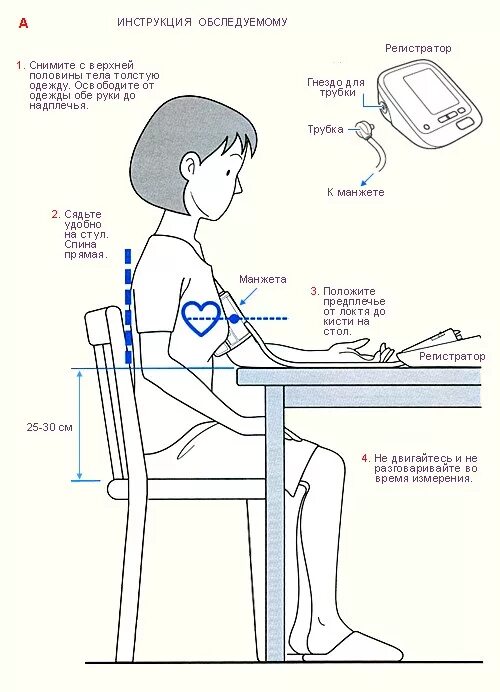 А

ИНСТРУКЦИЯ ОБСЛЕДУЕМОМУ

1. Снимите с верхней половины тела толстую одежду. Освободите от одежды обе руки до надплечья.

Регистратор

Гнездо для трубки

Трубка

К манжете

2. Сядьте удобно на стул. Спина прямая.

Манжета

3. Положите предплечье от локтя до кисти на стол.

Регистратор

25-30 см

4. Не двигайтесь и не разговаривайте во время измерения.