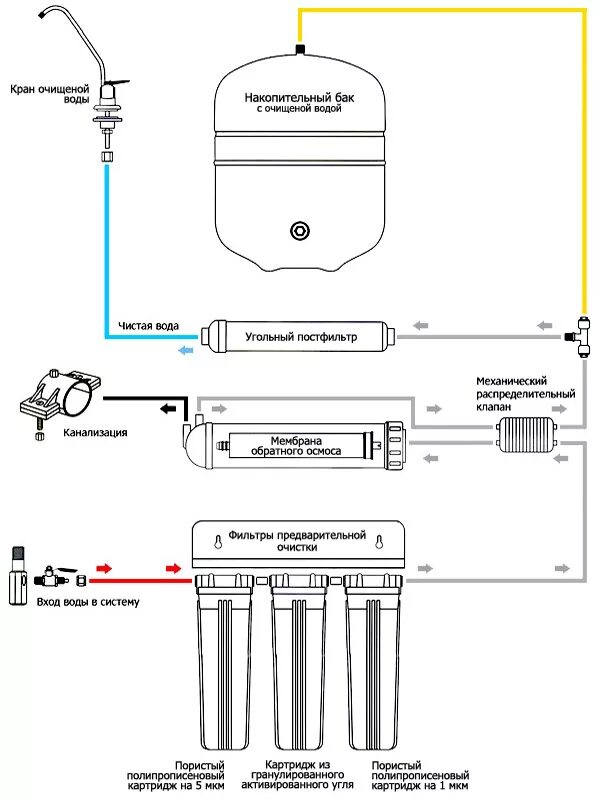 Кран очищеной воды

Накопительный бак с очищеной водой

Чистая вода

Угольный постфильтр

Механический распределительный клапан

Канализация

Мембрана обратного осмоса

Фильтры предварительной очистки

Вход воды в систему

Пористый полипрописеновый картридж на 5 мкм

Картридж из гранулированного активированного угля

Пористый полипрописеновый картридж на 1 мкм