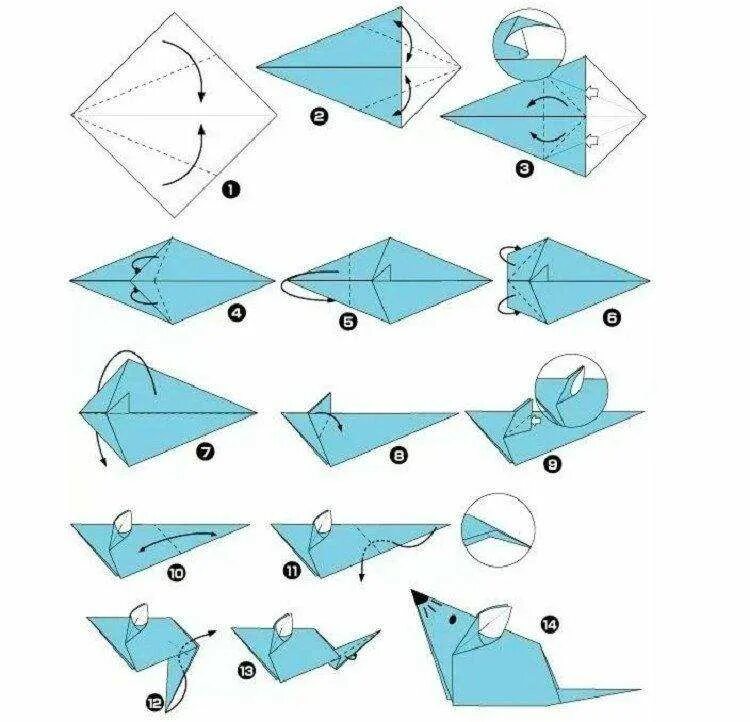 1
2
3
4
5
6
7
8
9
10
11
12
13
14